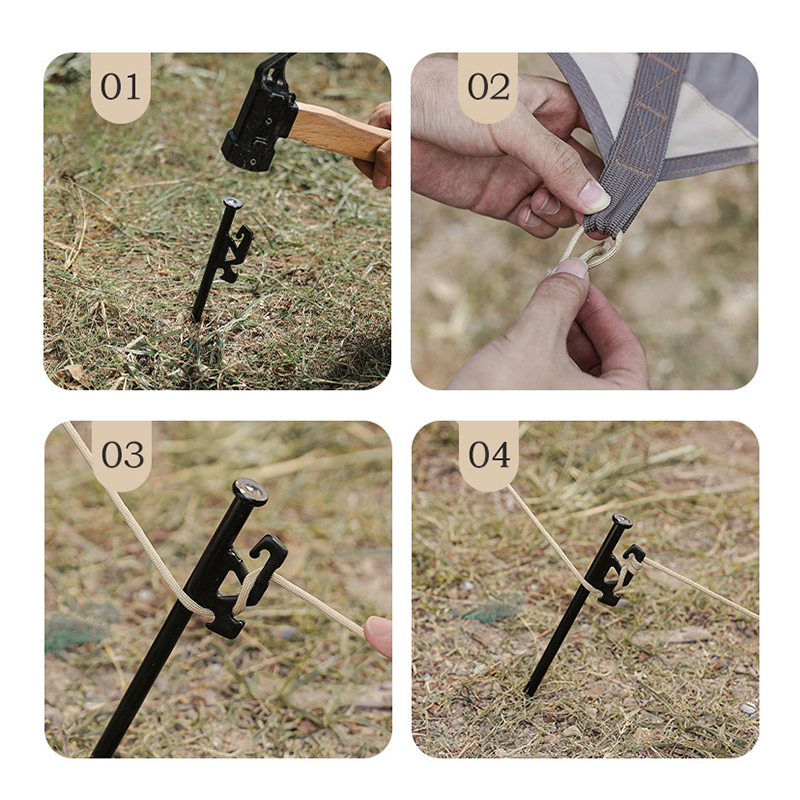 01

02

03

04