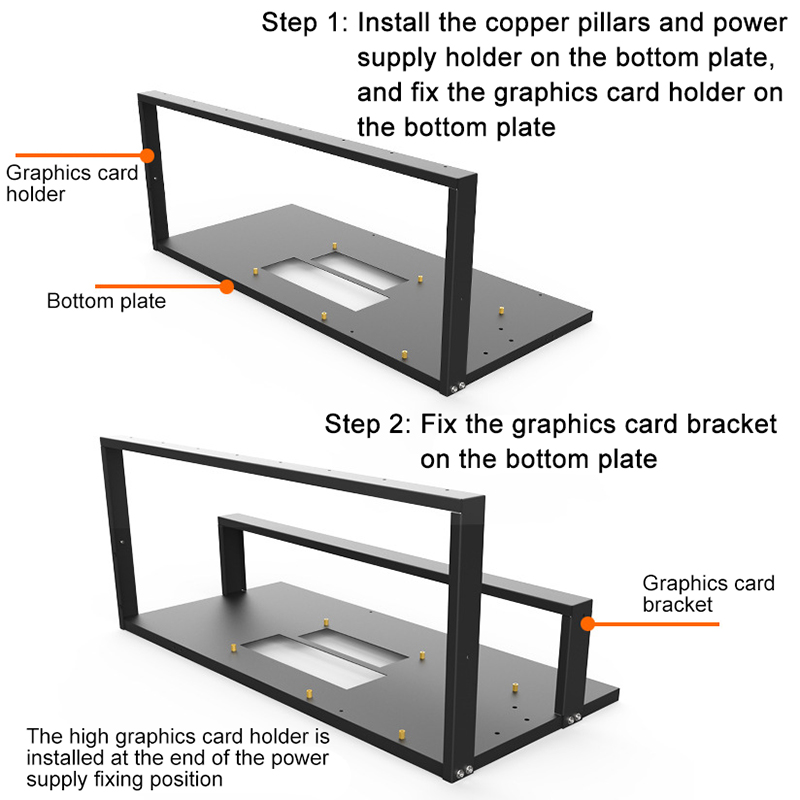 Step 1: Install the copper pillars and power supply holder on the bottom plate, and fix the graphics card holder on the bottom plate

Graphics card holder

Bottom plate

Step 2: Fix the graphics card bracket on the bottom plate

Graphics card bracket

The high graphics card holder is installed at the end of the power supply fixing position