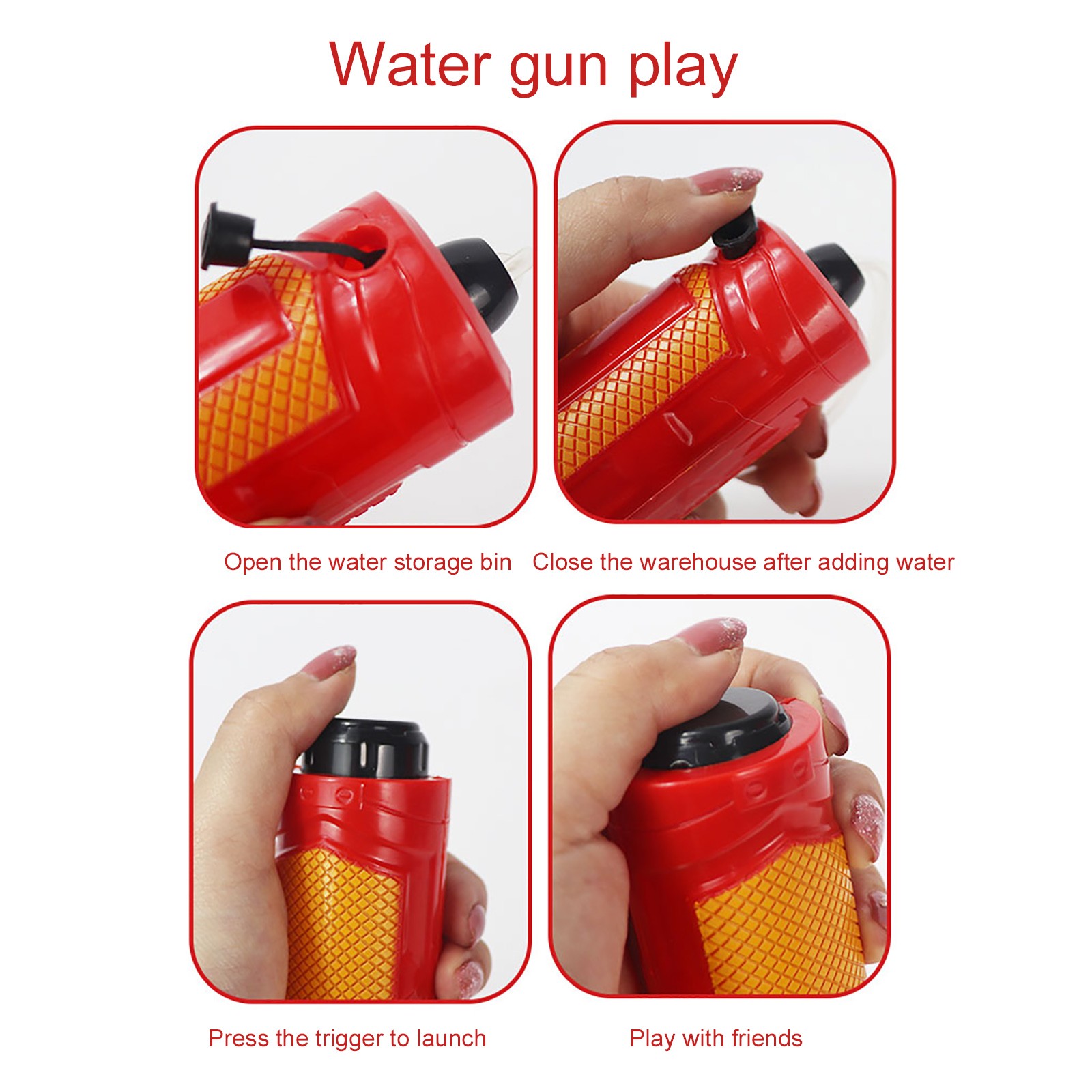 Water gun play

Open the water storage bin

Close the warehouse after adding water

Press the trigger to launch

Play with friends