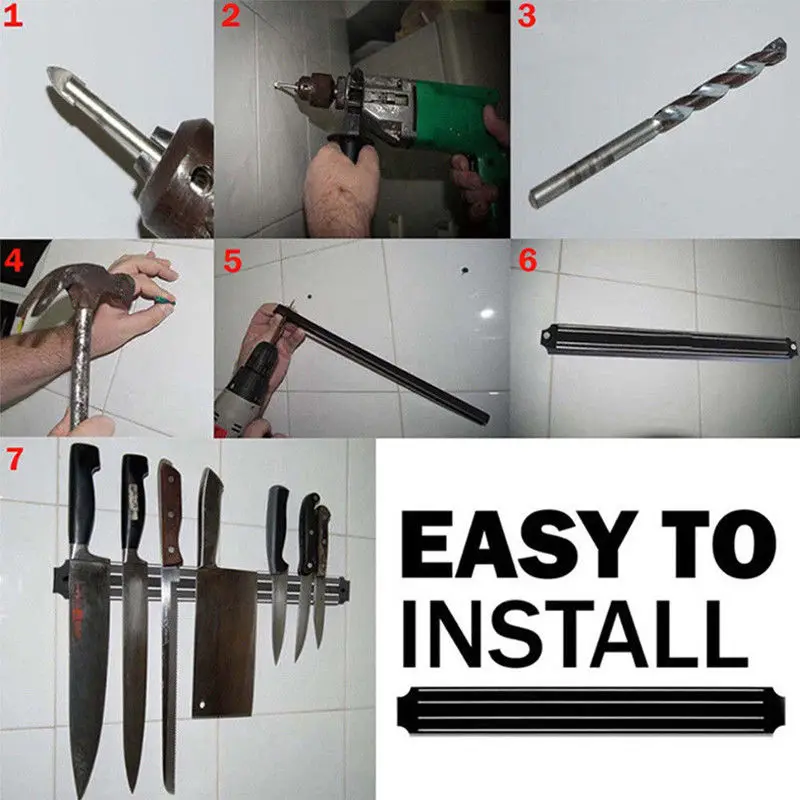 1

2

3

4

5

6

7

EASY TO INSTALL