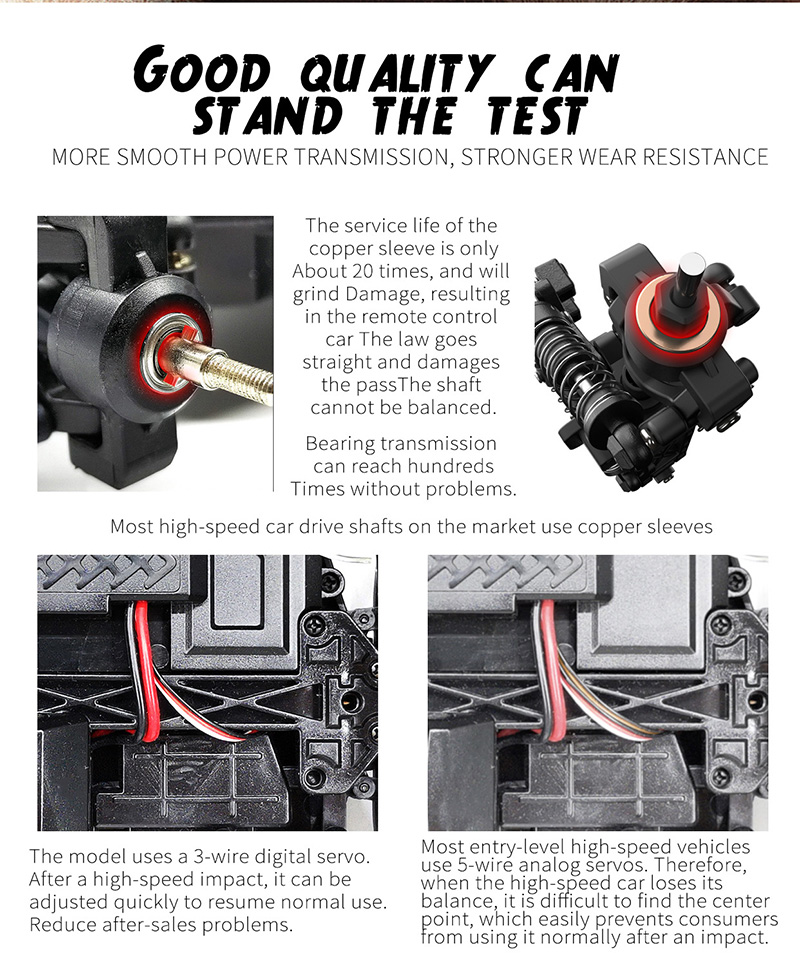 GOOD QUALITY CAN STAND THE TEST

MORE SMOOTH POWER TRANSMISSION, STRONGER WEAR RESISTANCE

The service life of the copper sleeve is only About 20 times, and will grind Damage, resulting in the remote control car The law goes straight and damages the passThe shaft cannot be balanced.

Bearing transmission can reach hundreds Times without problems.

Most high-speed car drive shafts on the market use copper sleeves

The model uses a 3-wire digital servo. After a high-speed impact, it can be adjusted quickly to resume normal use. Reduce after-sales problems.

Most entry-level high-speed vehicles use 5-wire analog servos. Therefore, when the high-speed car loses its balance, it is difficult to find the center point, which easily prevents consumers from using it normally after an impact.