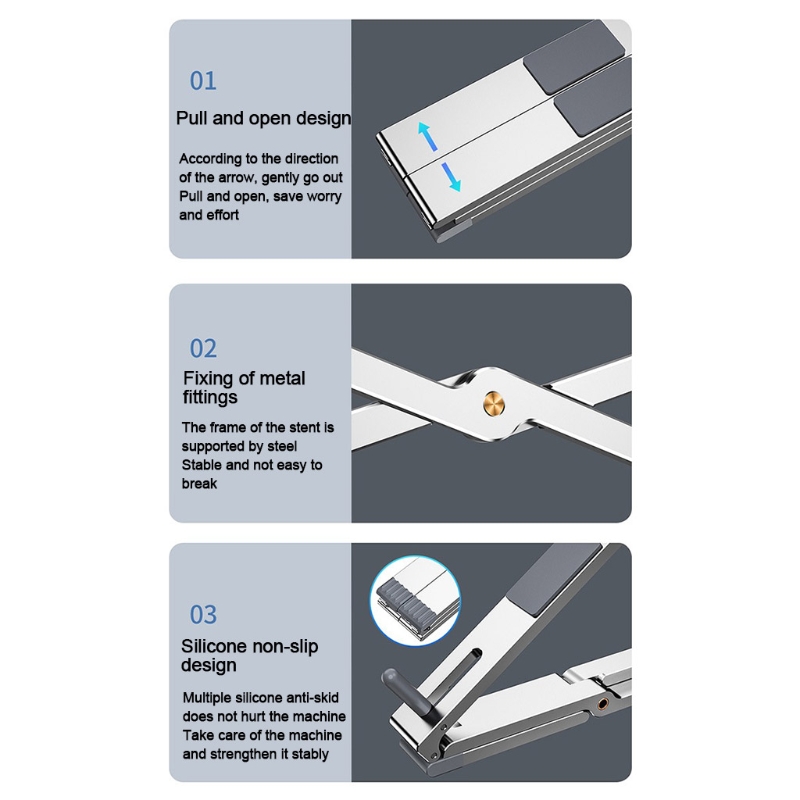 01

Pull and open design

According to the direction of the arrow, gently go out Pull and open, save worry and effort

02

Fixing of metal fittings

The frame of the stent is supported by steel Stable and not easy to break

03

Silicone non-slip design

Multiple silicone anti-skid does not hurt the machine Take care of the machine and strengthen it stably