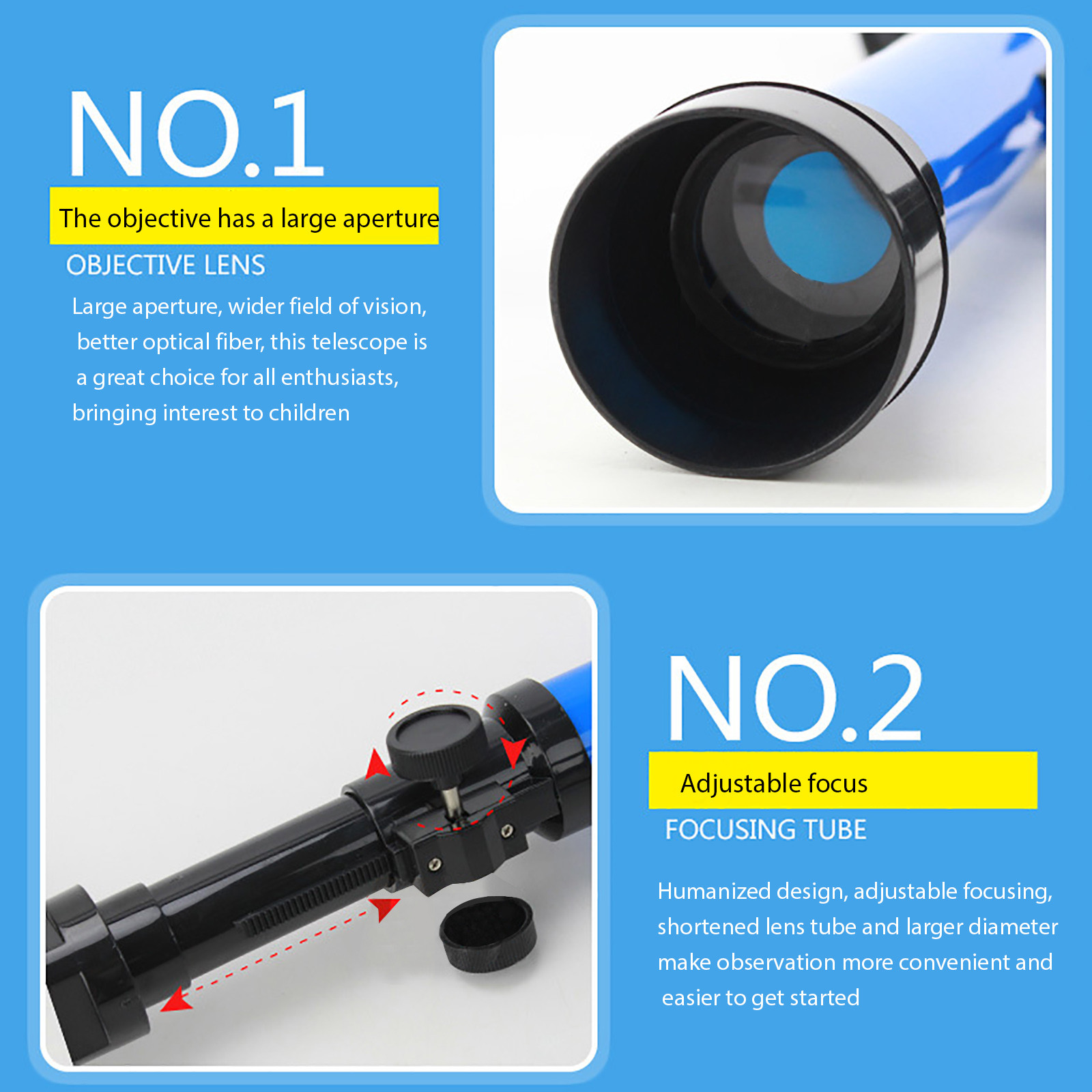 NO.1

The objective has a large aperture

OBJECTIVE LENS

Large aperture, wider field of vision, better optical fiber, this telescope is a great choice for all enthusiasts, bringing interest to children

NO.2

Adjustable focus

FOCUSING TUBE

Humanized design, adjustable focusing, shortened lens tube and larger diameter make observation more convenient and easier to get started