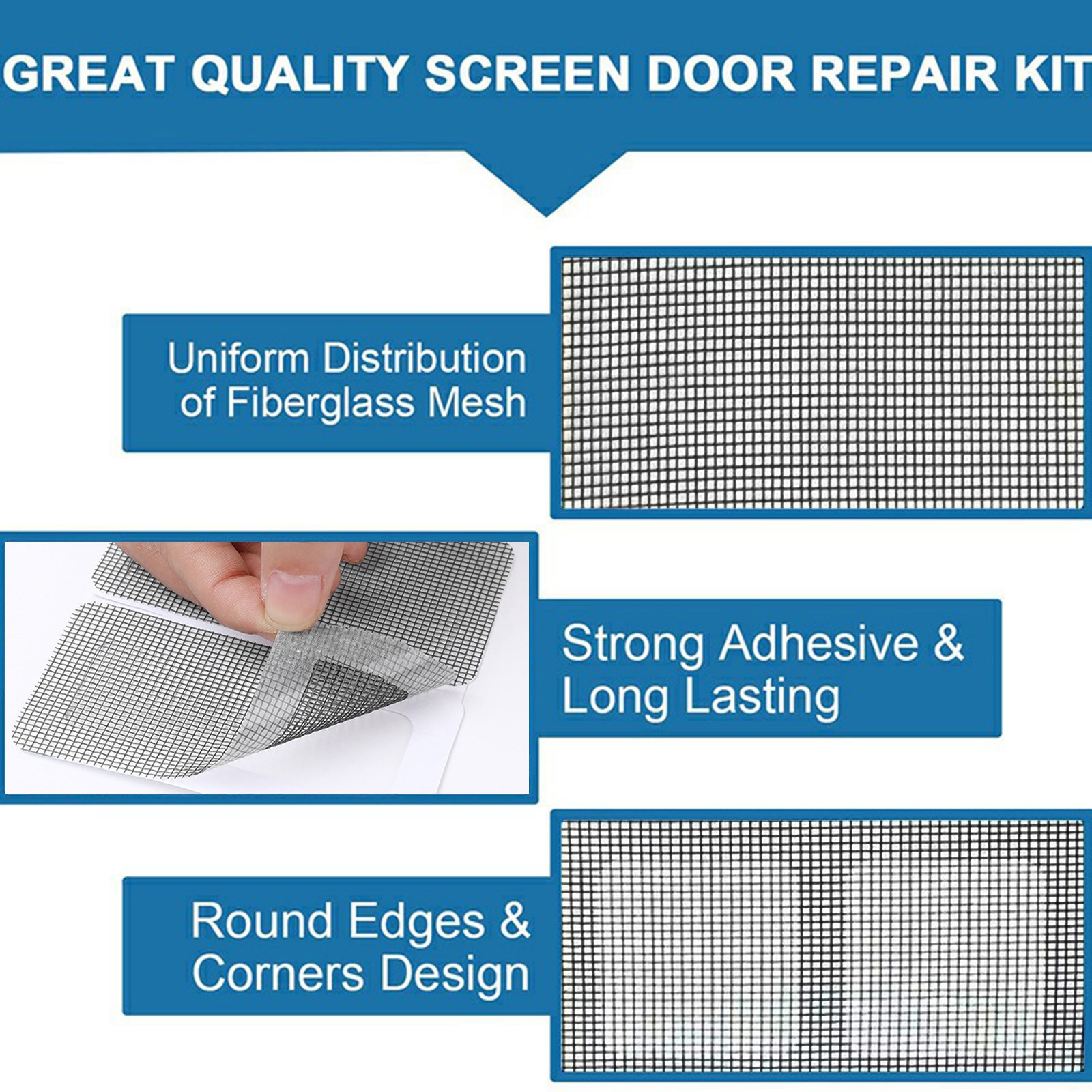 GREAT QUALITY SCREEN DOOR REPAIR KIT

Uniform Distribution of Fiberglass Mesh

Strong Adhesive & Long Lasting

Round Edges & Corners Design