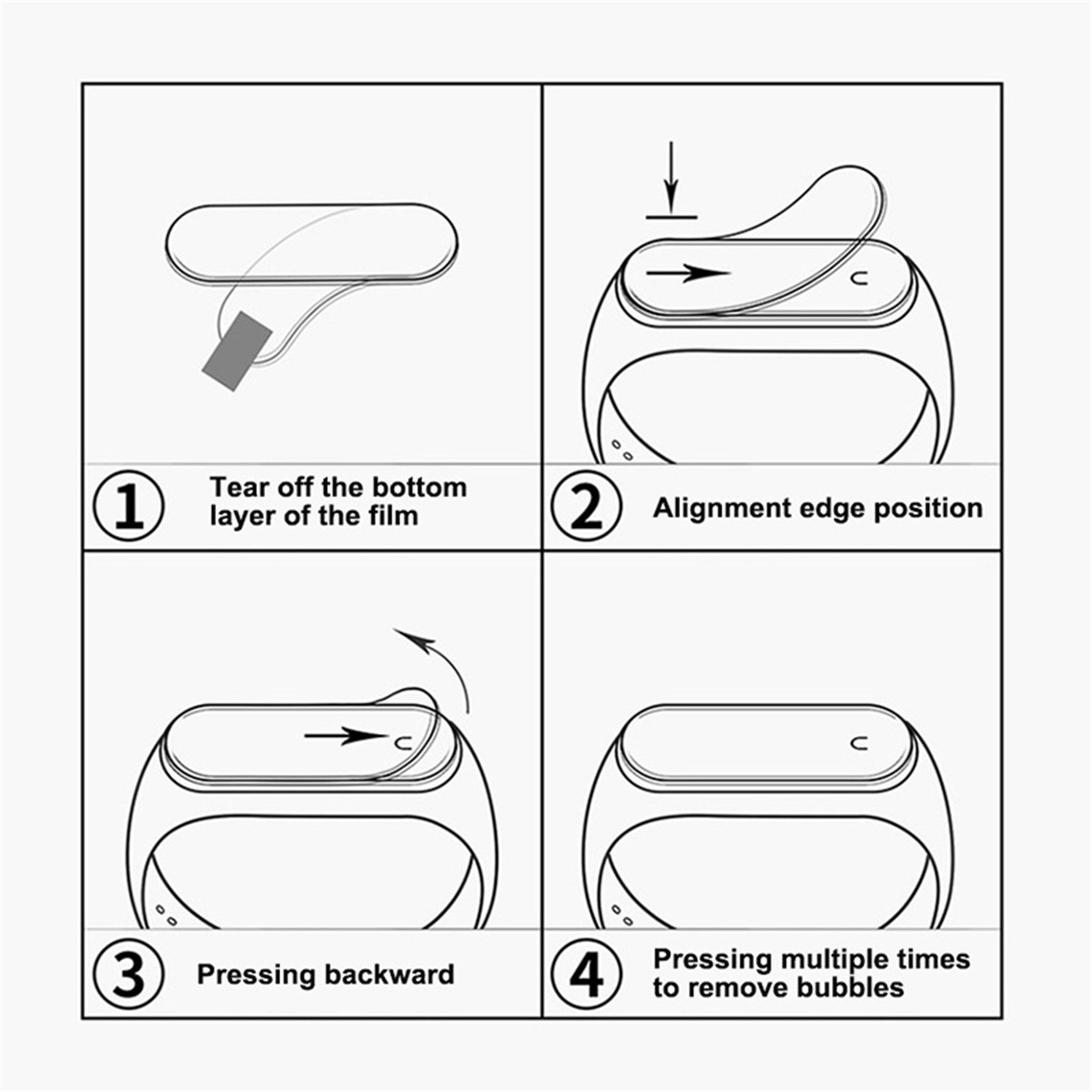 1 Tear off the bottom layer of the film

2 Alignment edge position

3 Pressing backward

4 Pressing multiple times to remove bubbles