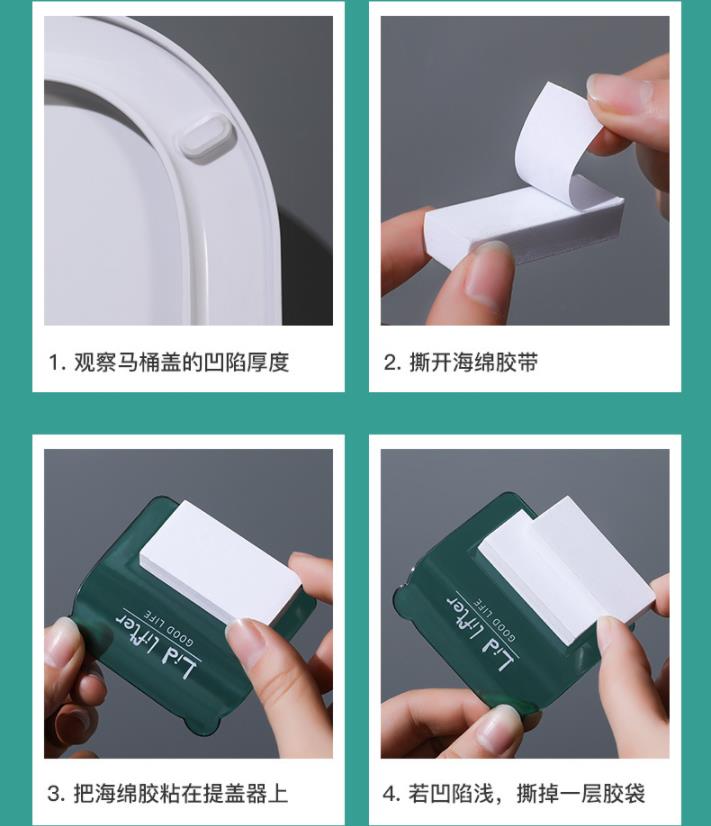 1. 观察马桶盖的凹陷厚度

2. 撕开海绵胶带

Lid Lifter
GOOD LIFE

3. 把海绵胶粘在提盖器上

Lid Lifter
GOOD LIFE

4. 若凹陷浅，撕掉一层胶袋