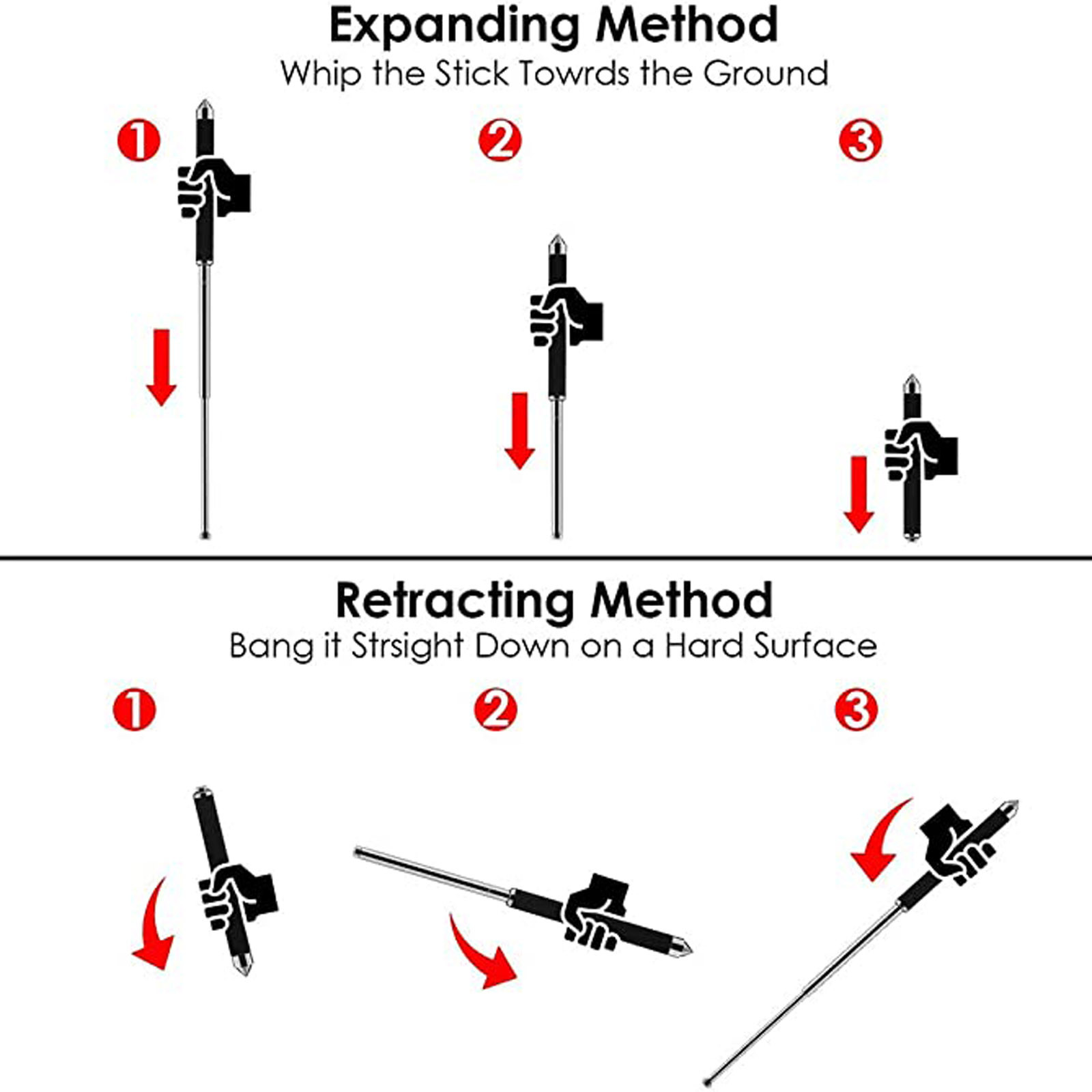 Expanding Method
Whip the Stick Towrds the Ground

1 2 3

Retracting Method
Bang it Strsight Down on a Hard Surface

1 2 3