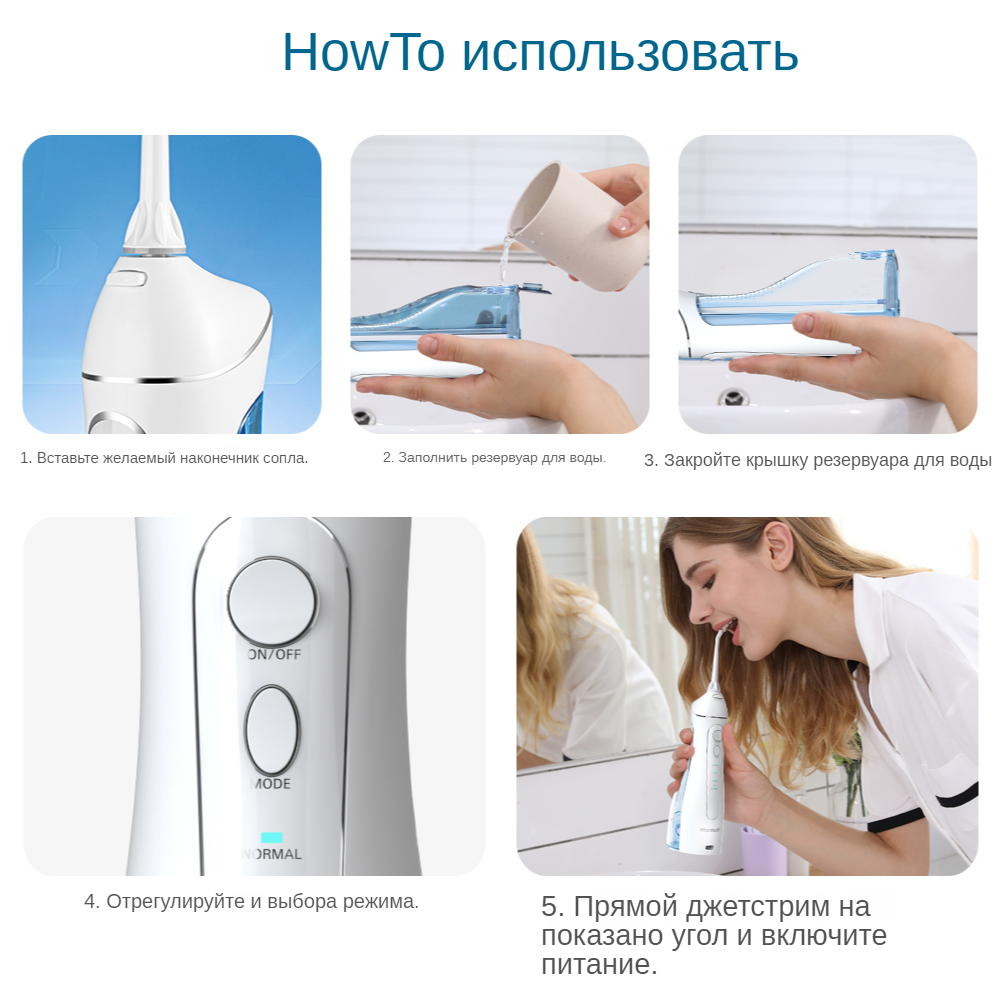 HowTo использовать

1. Вставьте желаемый наконечник сопла.

2. Заполнить резервуар для воды.

3. Закройте крышку резервуара для воды

ON/OFF

MODE

NORMAL

4. Отрегулируйте и выбора режима.

5. Прямой джетстрим на показано угол и включите питание.