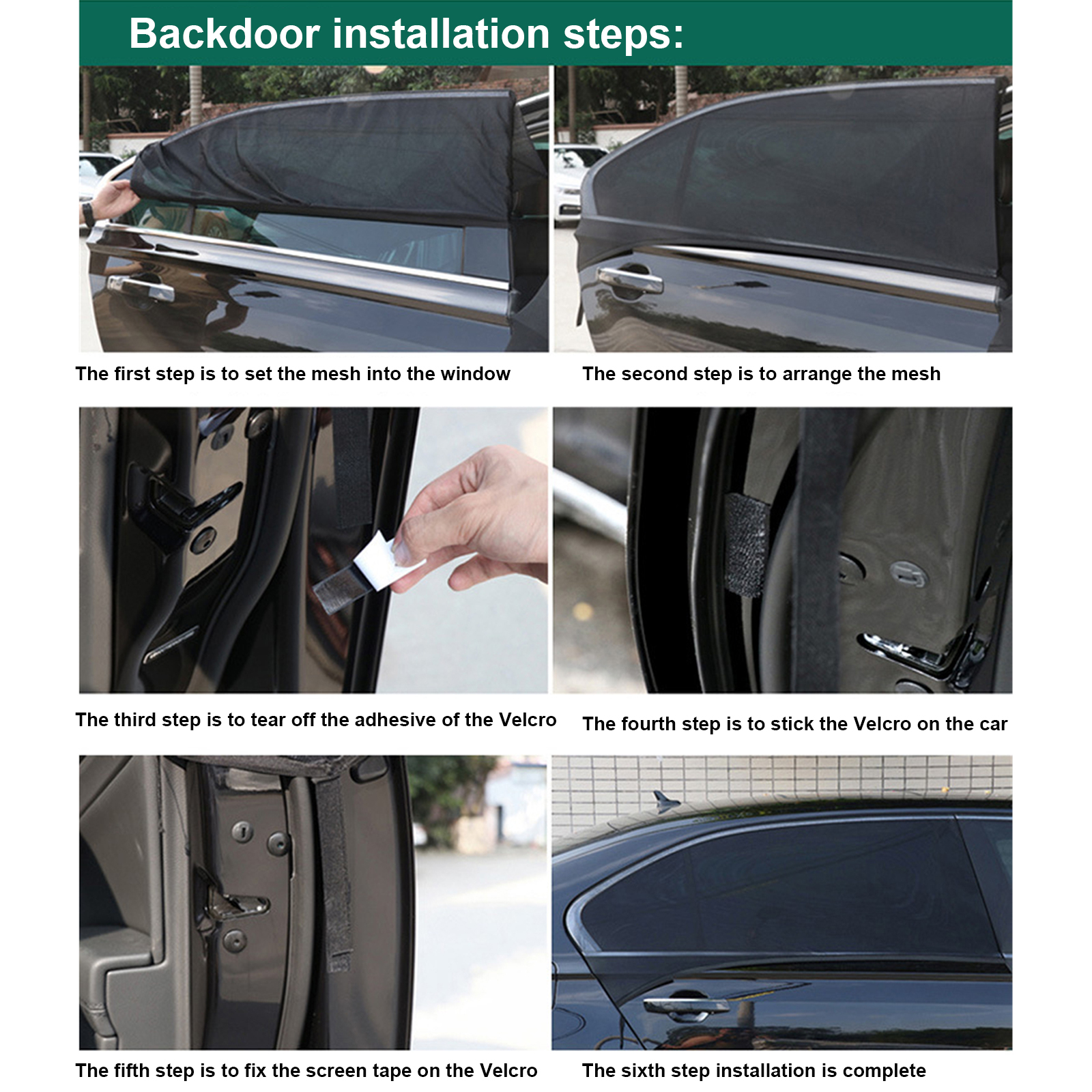 Backdoor installation steps:

The first step is to set the mesh into the window

The second step is to arrange the mesh

The third step is to tear off the adhesive of the Velcro

The fourth step is to stick the Velcro on the car

The fifth step is to fix the screen tape on the Velcro

The sixth step installation is complete