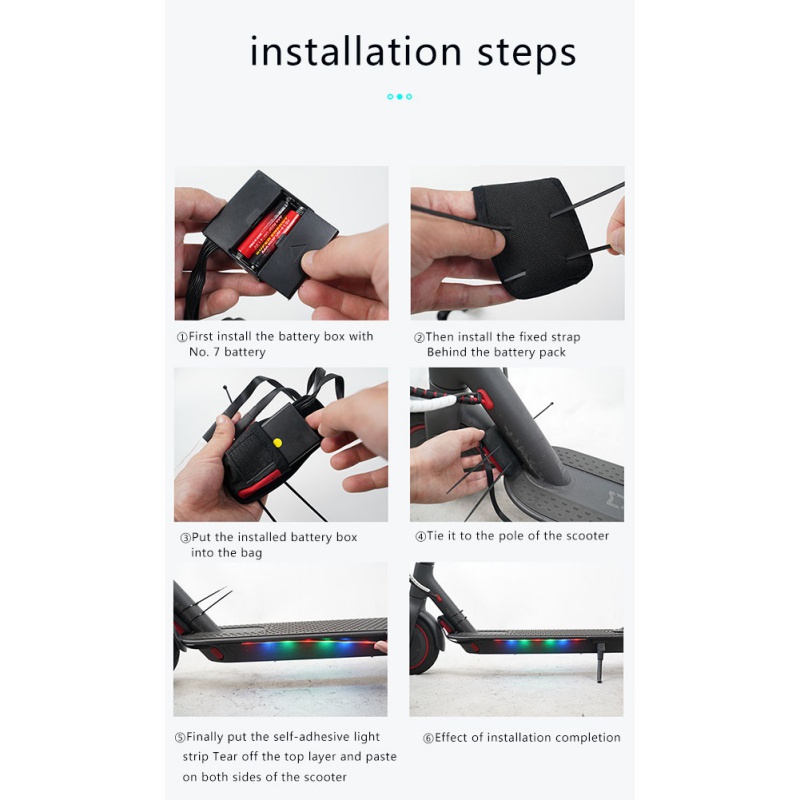 installation steps

①First install the battery box with No. 7 battery

②Then install the fixed strap Behind the battery pack

③Put the installed battery box into the bag

④Tie it to the pole of the scooter

⑤Finally put the self-adhesive light strip Tear off the top layer and paste on both sides of the scooter

⑥Effect of installation completion