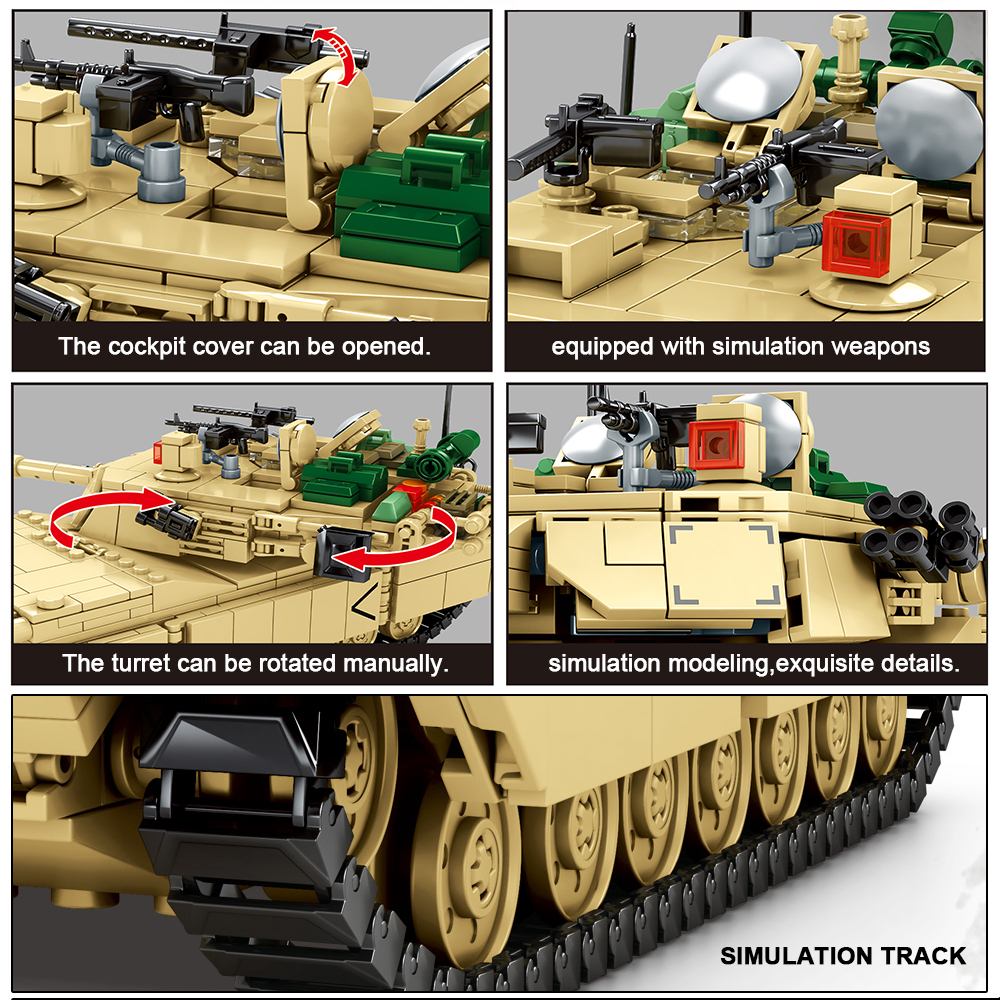 The cockpit cover can be opened.

equipped with simulation weapons

The turret can be rotated manually.

simulation modeling,exquisite details.

SIMULATION TRACK