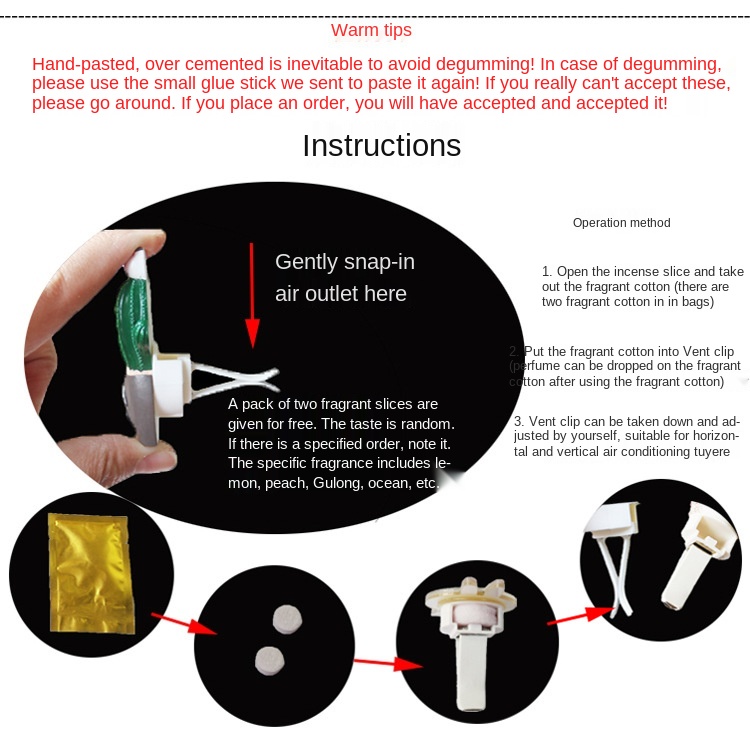 Warm tips

Hand-pasted, over cemented is inevitable to avoid degumming! In case of degumming, please use the small glue stick we sent to paste it again! If you really can't accept these, please go around. If you place an order, you will have accepted and accepted it!

Instructions

Gently snap-in air outlet here

A pack of two fragrant slices are given for free. The taste is random. If there is a specified order, note it. The specific fragrance includes lemon, peach, Gulong, ocean, etc.

Operation method

1. Open the incense slice and take out the fragrant cotton (there are two fragrant cotton in in bags)

2. Put the fragrant cotton into Vent clip (perfume can be dropped on the fragrant cotton after using the fragrant cotton)

3. Vent clip can be taken down and adjusted by yourself, suitable for horizontal and vertical air conditioning tuyere