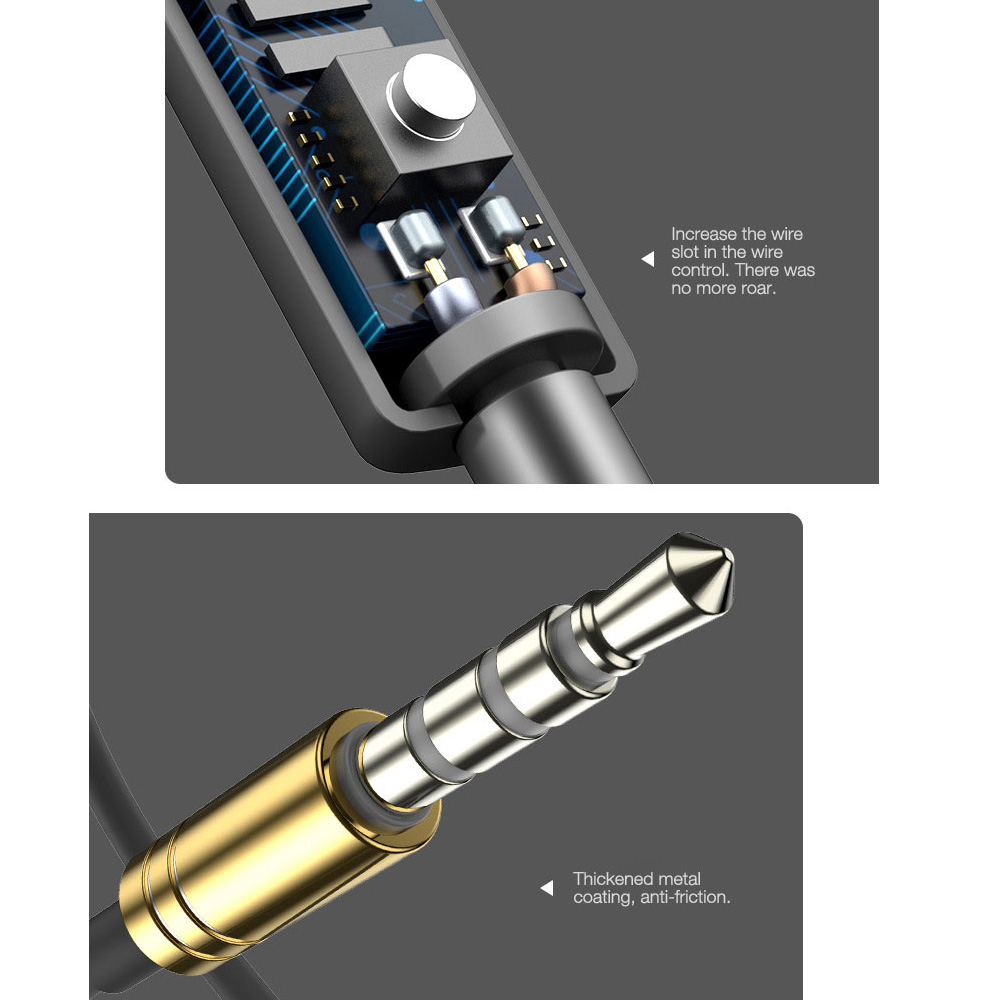 Increase the wire slot in the wire control. There was no more roar.

Thickened metal coating, anti-friction.