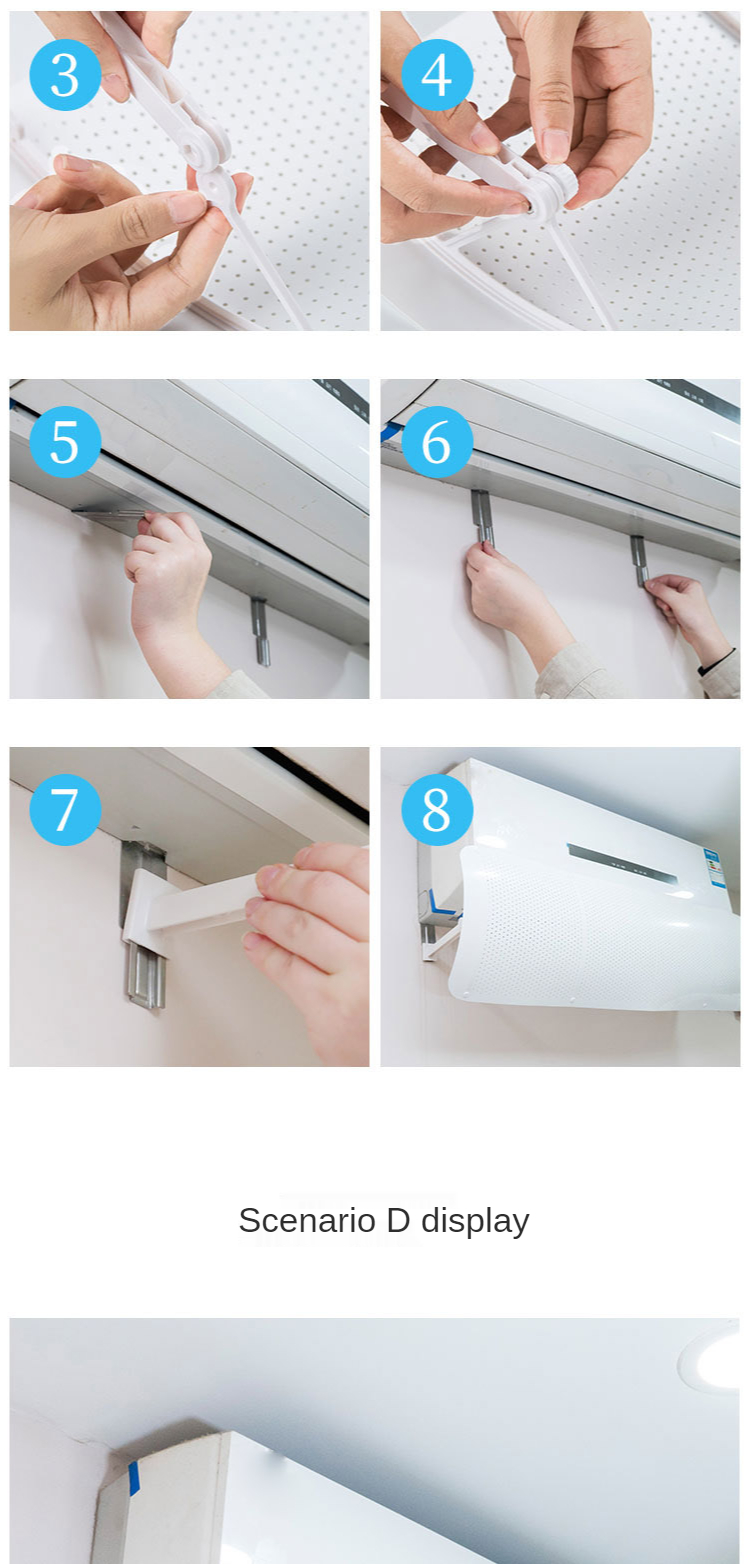 3

4

5

6

7

8

Scenario D display