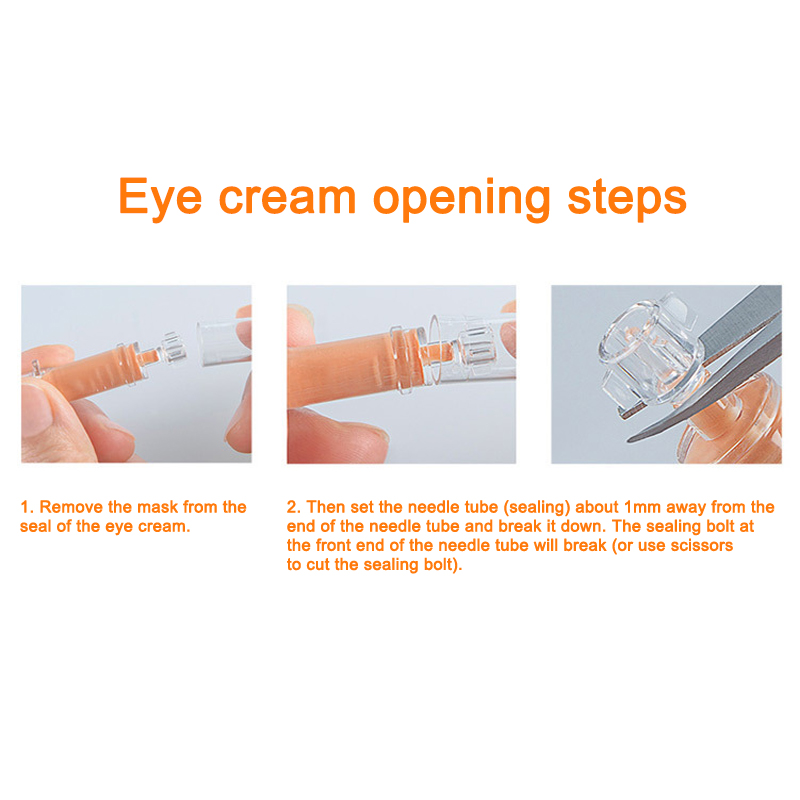 Eye cream opening steps

1. Remove the mask from the seal of the eye cream.

2. Then set the needle tube (sealing) about 1mm away from the end of the needle tube and break it down. The sealing bolt at the front end of the needle tube will break (or use scissors to cut the sealing bolt).