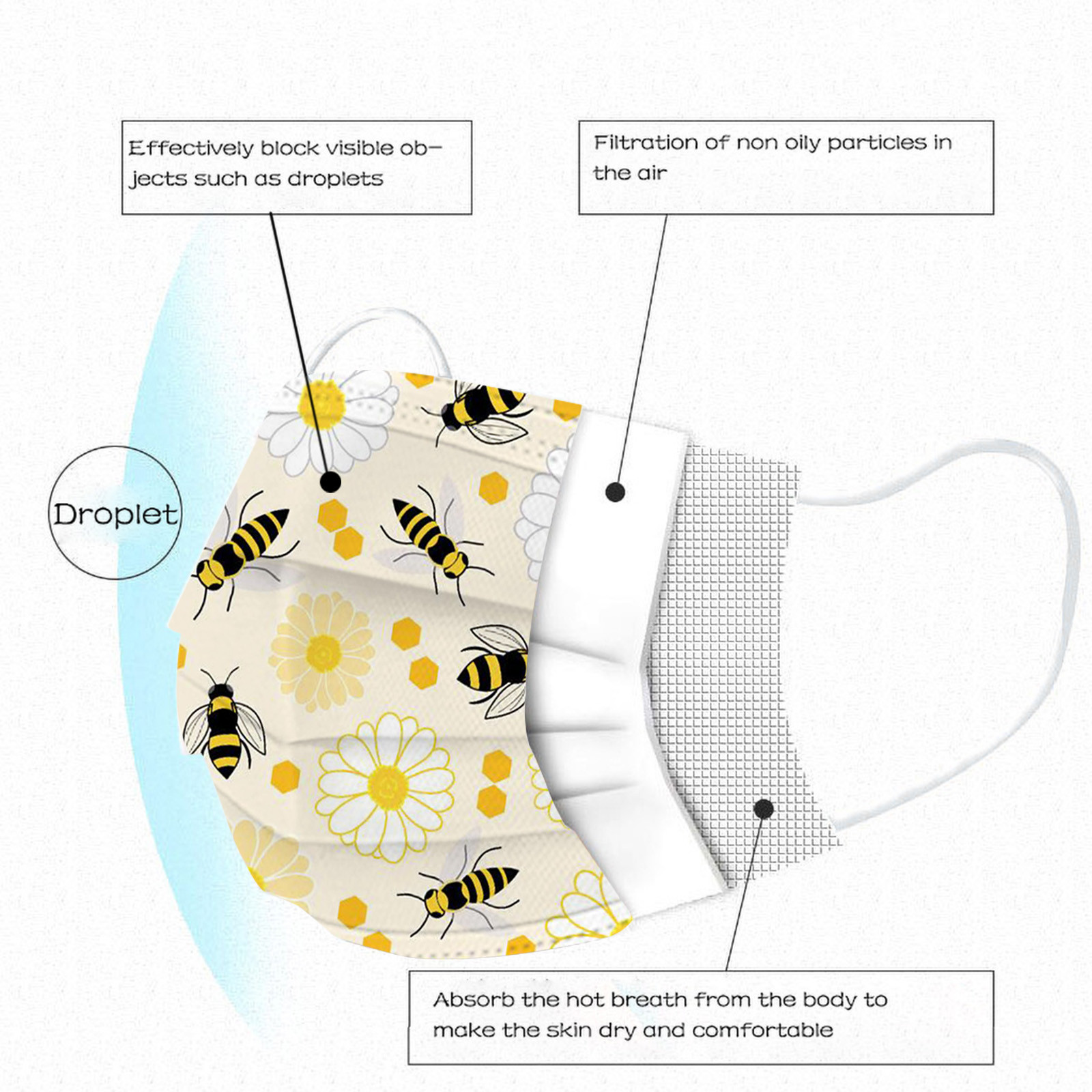 Effectively block visible objects such as droplets

Filtration of non oily particles in the air

Droplet

Absorb the hot breath from the body to make the skin dry and comfortable