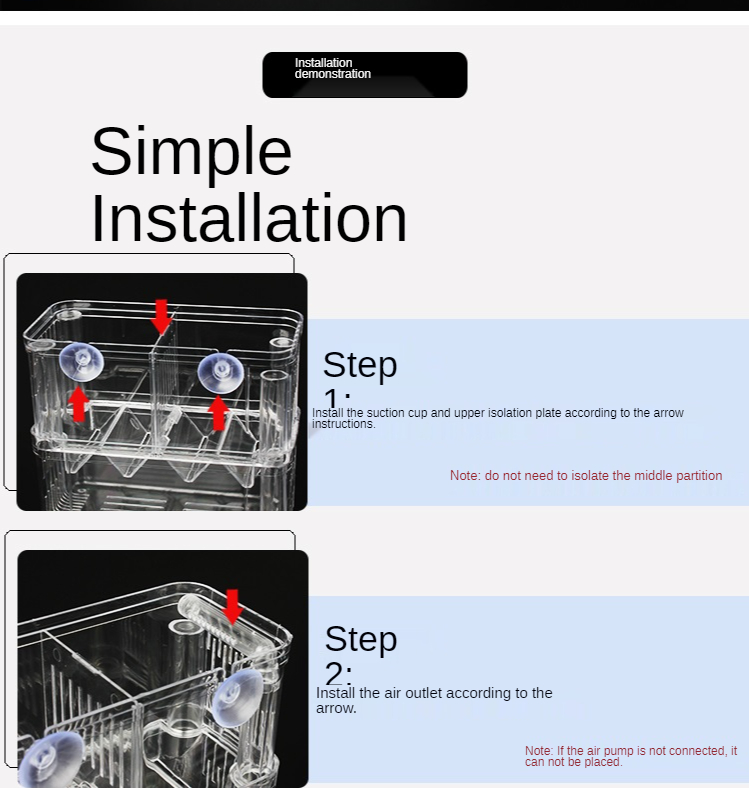 Installation demonstration

Simple Installation

Step 1:

Install the suction cup and upper isolation plate according to the arrow instructions.

Note: do not need to isolate the middle partition

Step 2:

Install the air outlet according to the arrow.

Note: If the air pump is not connected, it can not be placed.