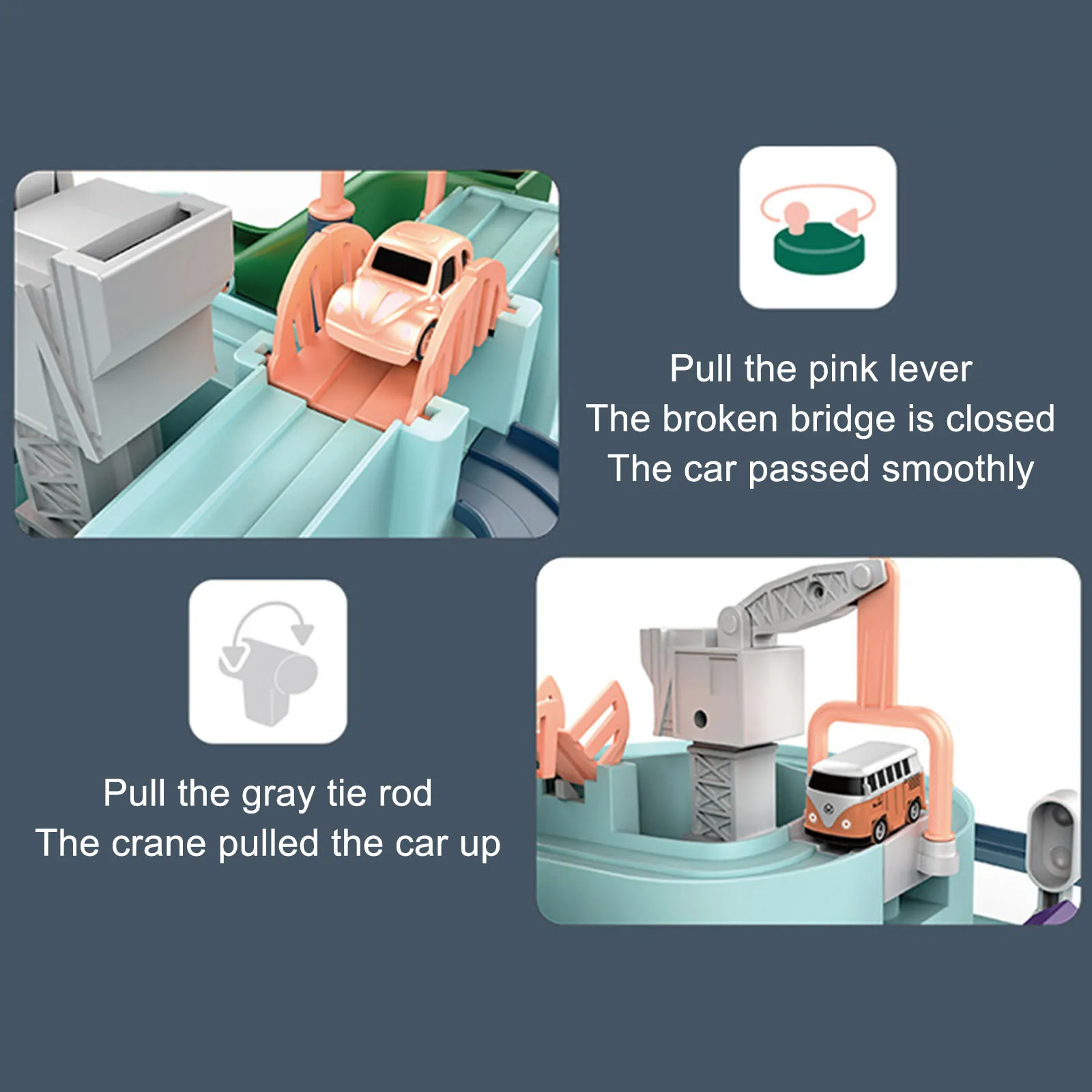 Pull the pink lever
The broken bridge is closed
The car passed smoothly

Pull the gray tie rod
The crane pulled the car up