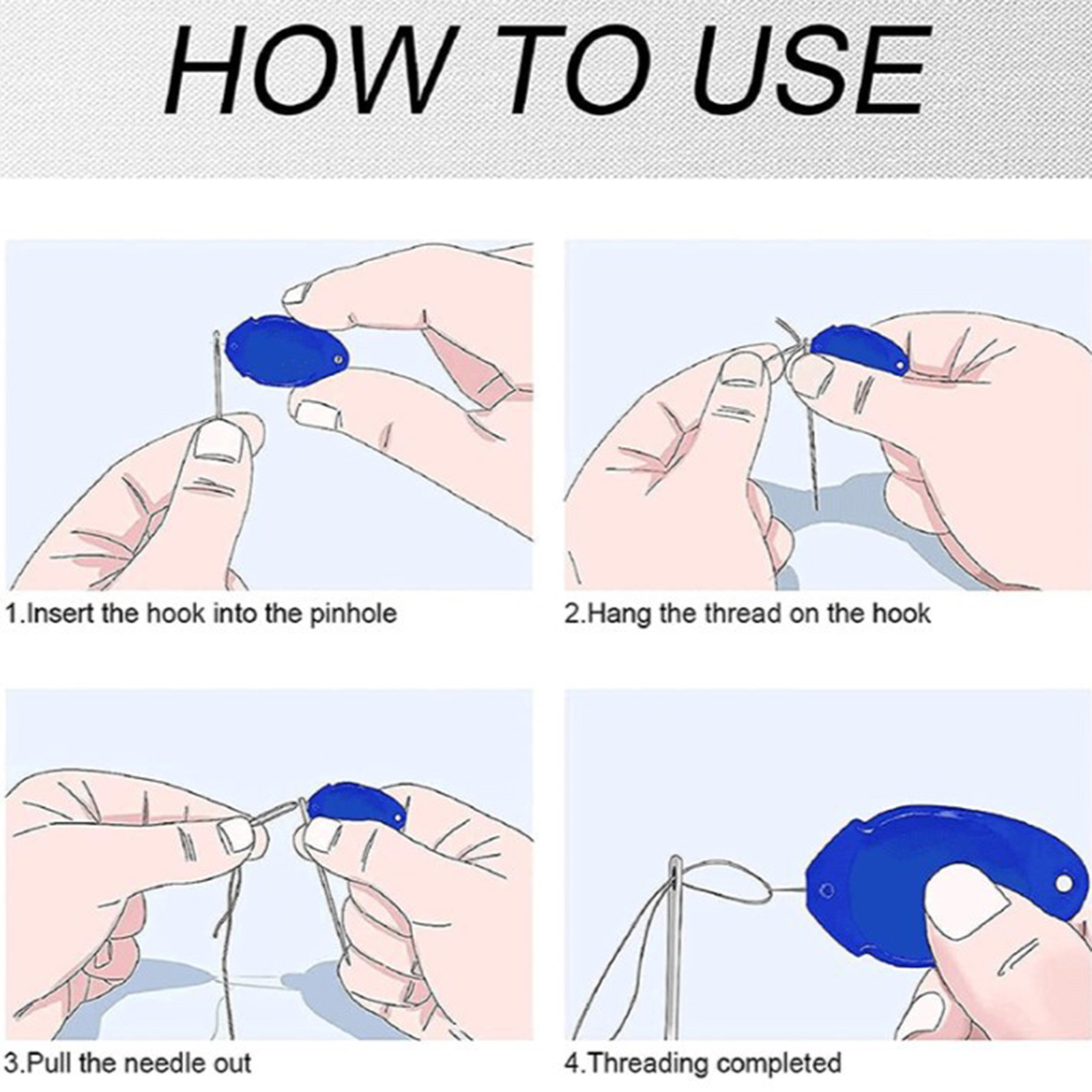 HOW TO USE

1.Insert the hook into the pinhole

2.Hang the thread on the hook

3.Pull the needle out

4.Threading completed