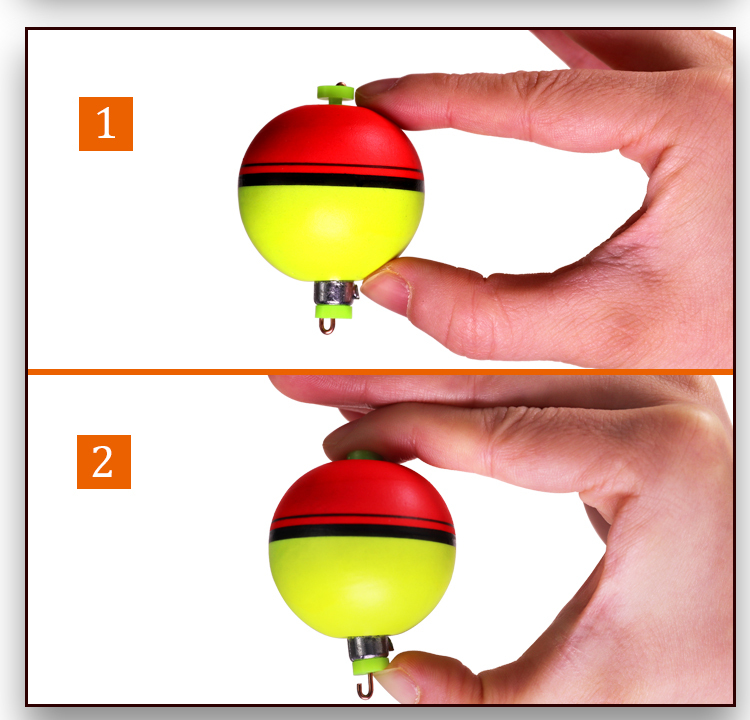 1

2