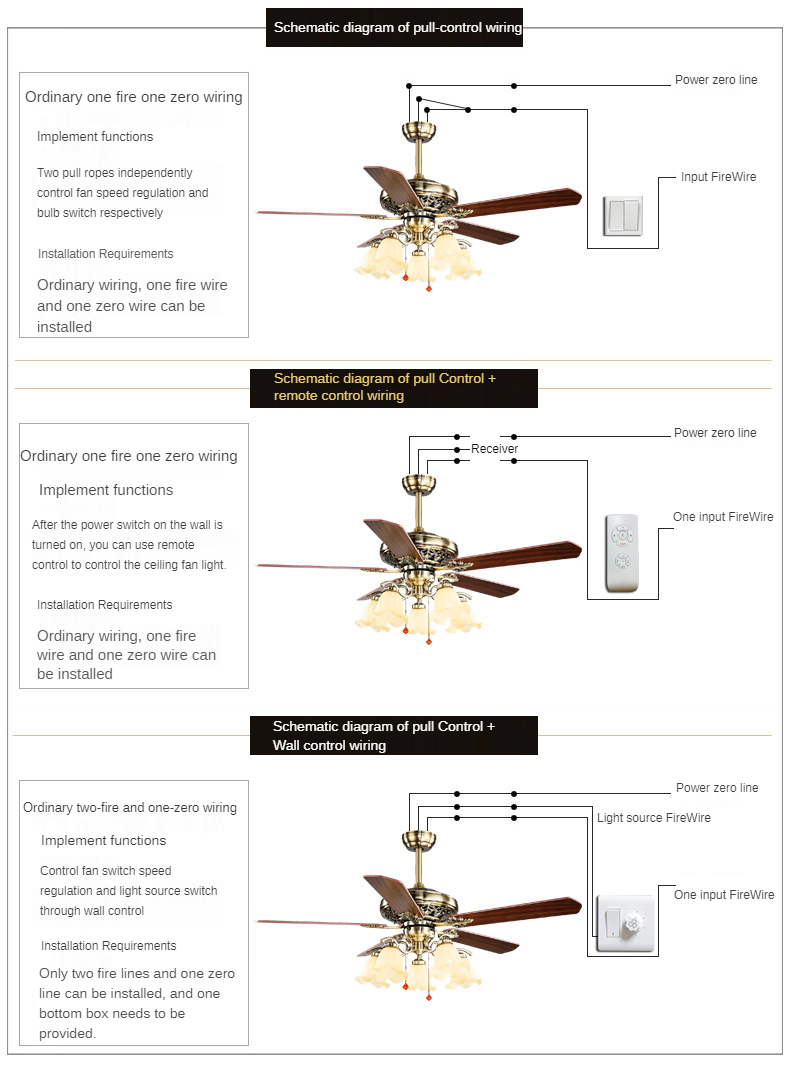 Schematic diagram of pull-control wiring

Ordinary one fire one zero wiring

Implement functions

Two pull ropes independently control fan speed regulation and bulb switch respectively

Installation Requirements

Ordinary wiring, one fire wire and one zero wire can be installed

Power zero line

Input FireWire

Schematic diagram of pull Control + remote control wiring

Ordinary one fire one zero wiring

Implement functions

After the power switch on the wall is turned on, you can use remote control to control the ceiling fan light.

Installation Requirements

Ordinary wiring, one fire wire and one zero wire can be installed

Receiver

Power zero line

One input FireWire

Schematic diagram of pull Control + Wall control wiring

Ordinary two-fire and one-zero wiring

Implement functions

Control fan switch speed regulation and light source switch through wall control

Installation Requirements

Only two fire lines and one zero line can be installed, and one bottom box needs to be provided.

Power zero line

Light source FireWire

One input FireWire