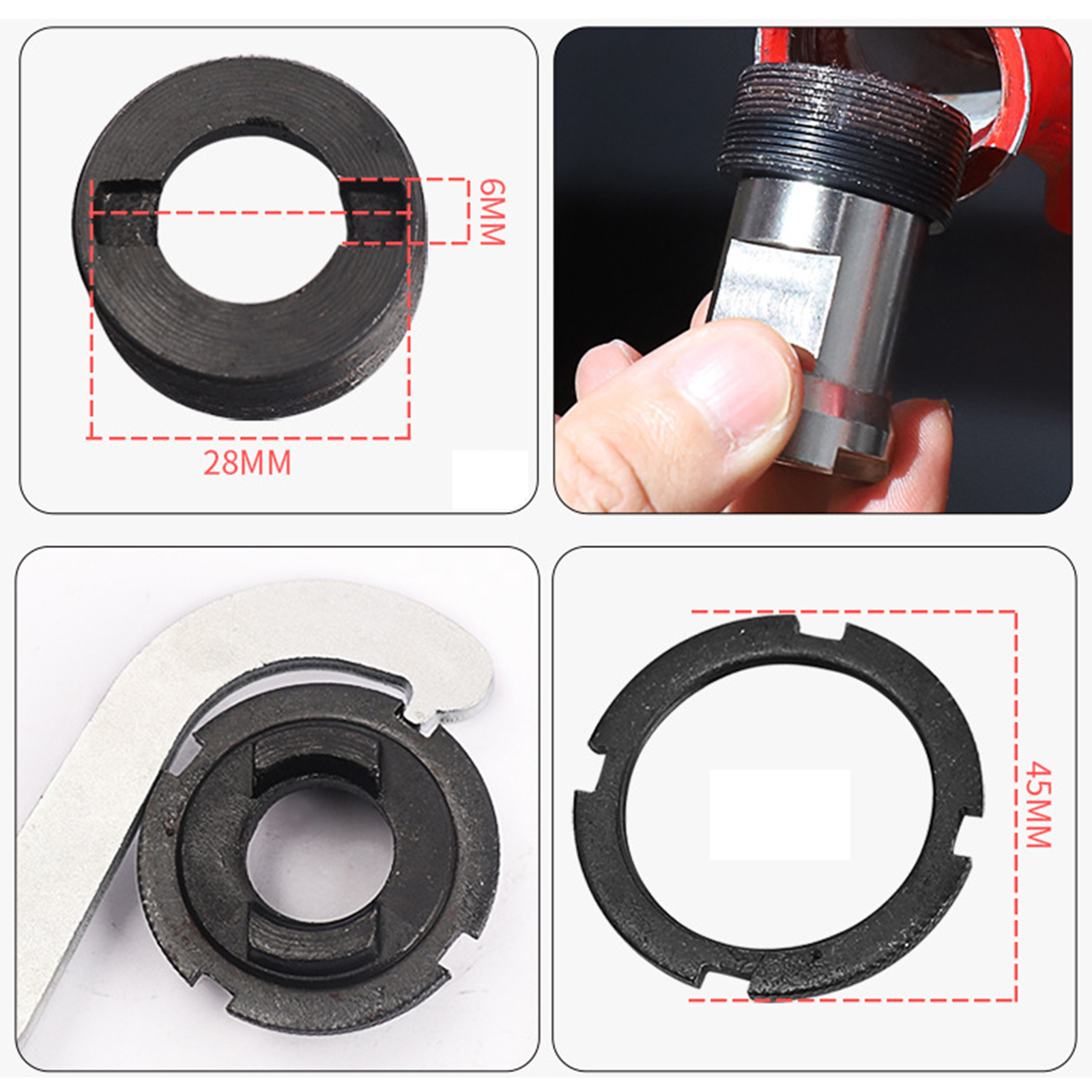 6MM
28MM
45MM