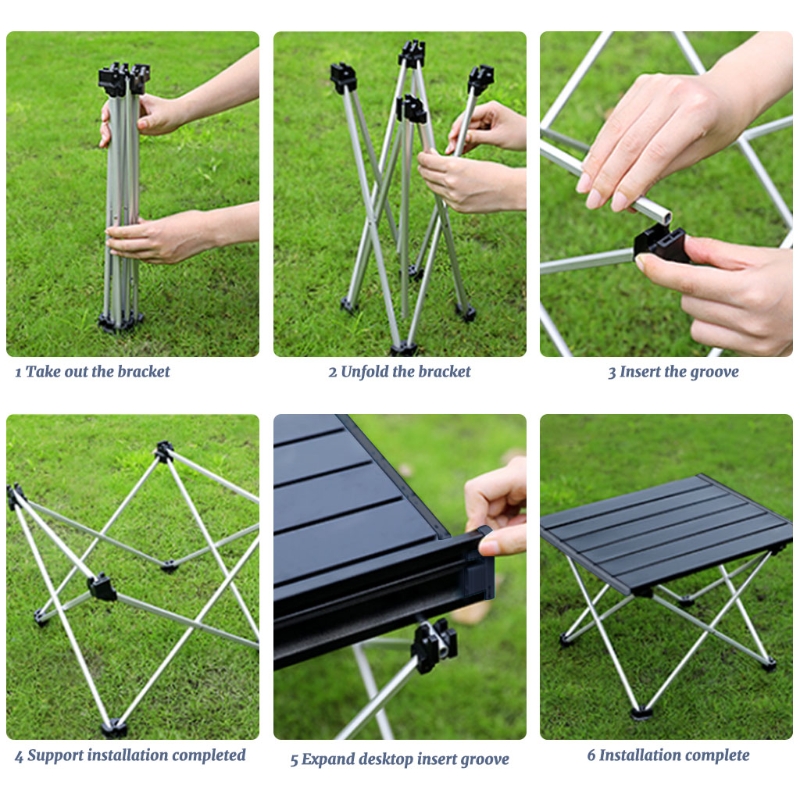 1 Take out the bracket

2 Unfold the bracket

3 Insert the groove

4 Support installation completed

5 Expand desktop insert groove

6 Installation complete