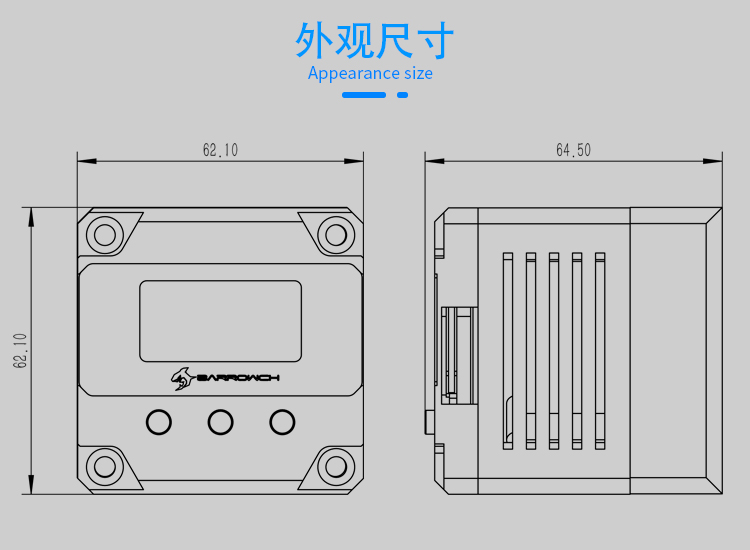 外观尺寸
Appearance size

62.10

64.50

62.10

BARROWCH