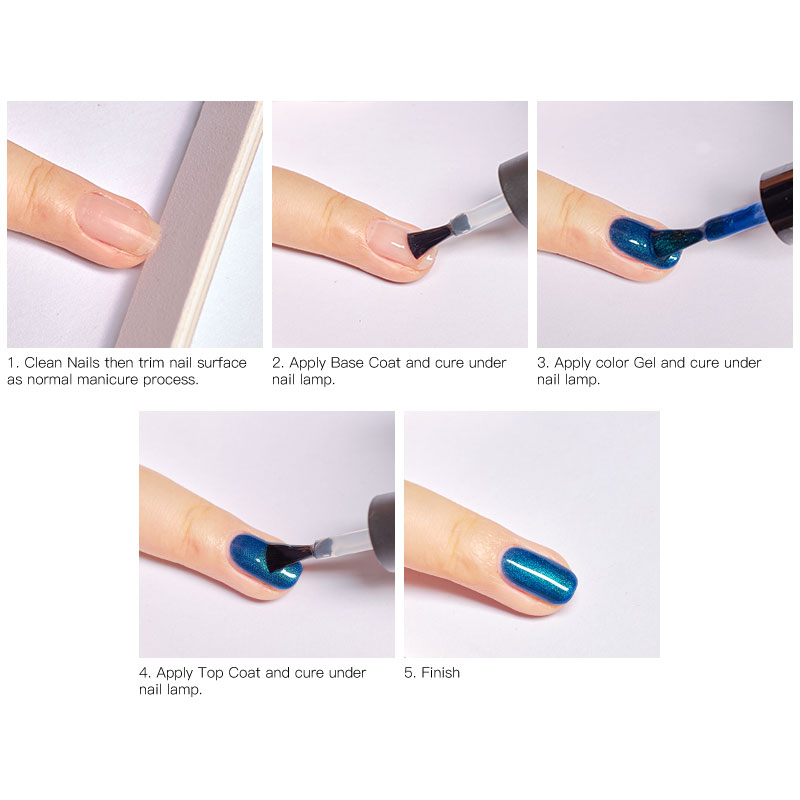 1. Clean Nails then trim nail surface as normal manicure process.

2. Apply Base Coat and cure under nail lamp.

3. Apply color Gel and cure under nail lamp.

4. Apply Top Coat and cure under nail lamp.

5. Finish