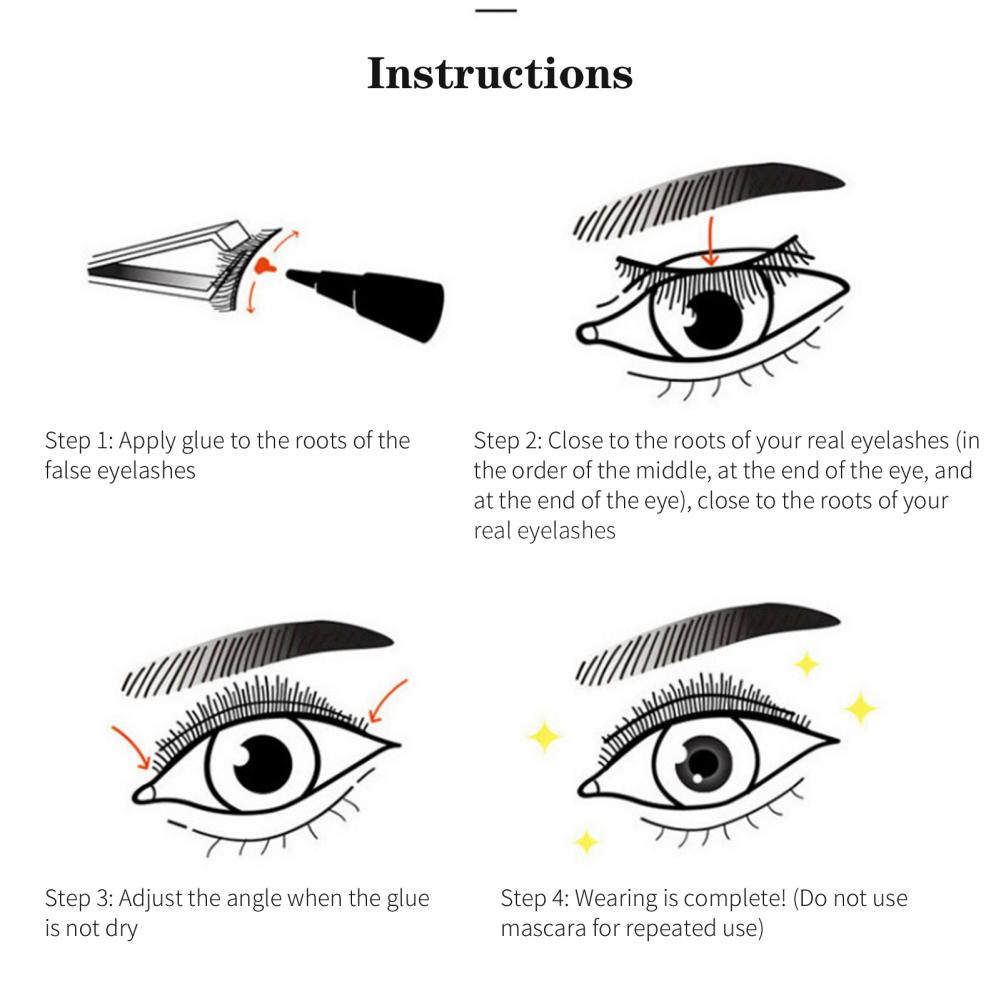 Instructions

Step 1: Apply glue to the roots of the false eyelashes

Step 2: Close to the roots of your real eyelashes (in the order of the middle, at the end of the eye, and at the end of the eye), close to the roots of your real eyelashes

Step 3: Adjust the angle when the glue is not dry

Step 4: Wearing is complete! (Do not use mascara for repeated use)