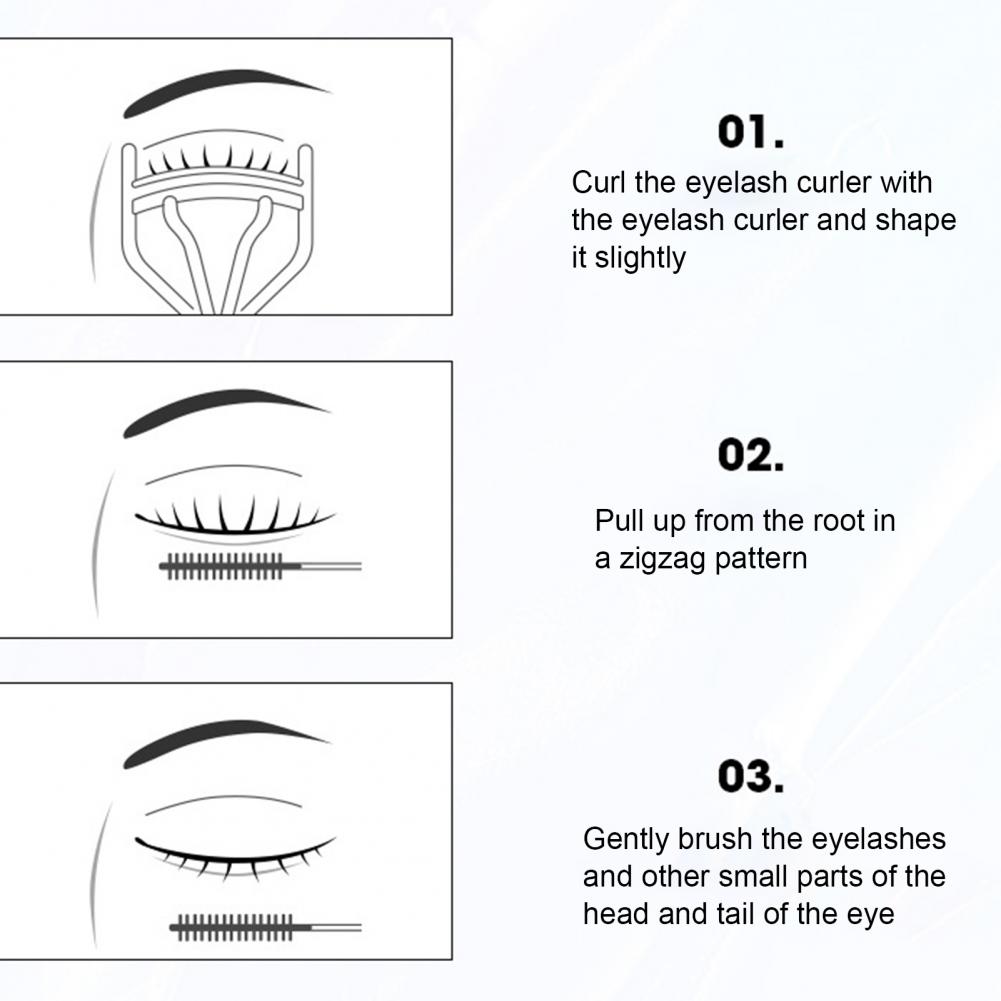 01.

Curl the eyelash curler with the eyelash curler and shape it slightly

02.

Pull up from the root in a zigzag pattern

03.

Gently brush the eyelashes and other small parts of the head and tail of the eye