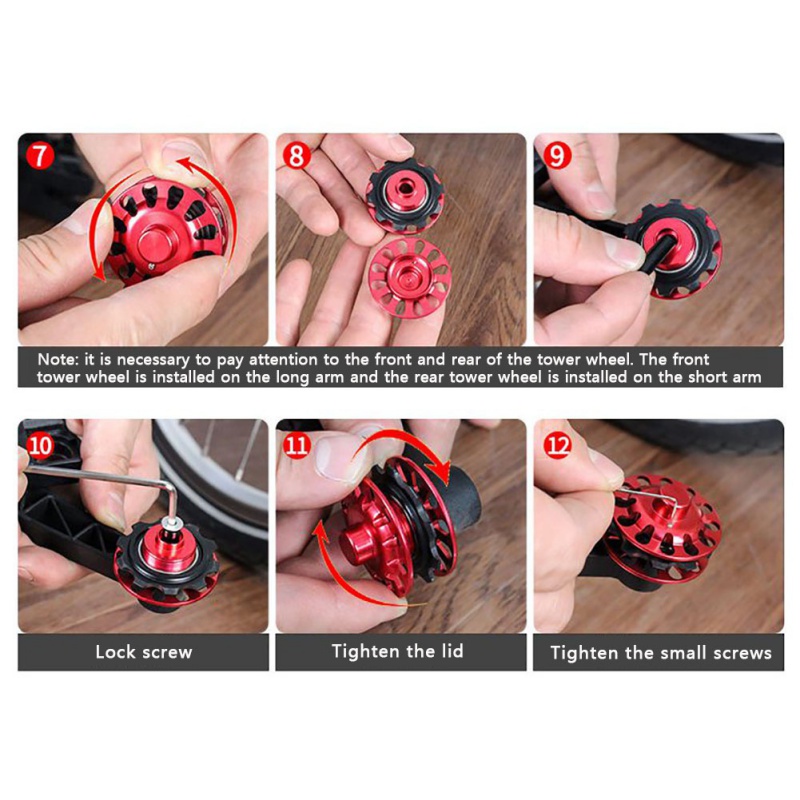 7

8

9

Note: it is necessary to pay attention to the front and rear of the tower wheel. The front tower wheel is installed on the long arm and the rear tower wheel is installed on the short arm

10

11

12

Lock screw

Tighten the lid

Tighten the small screws