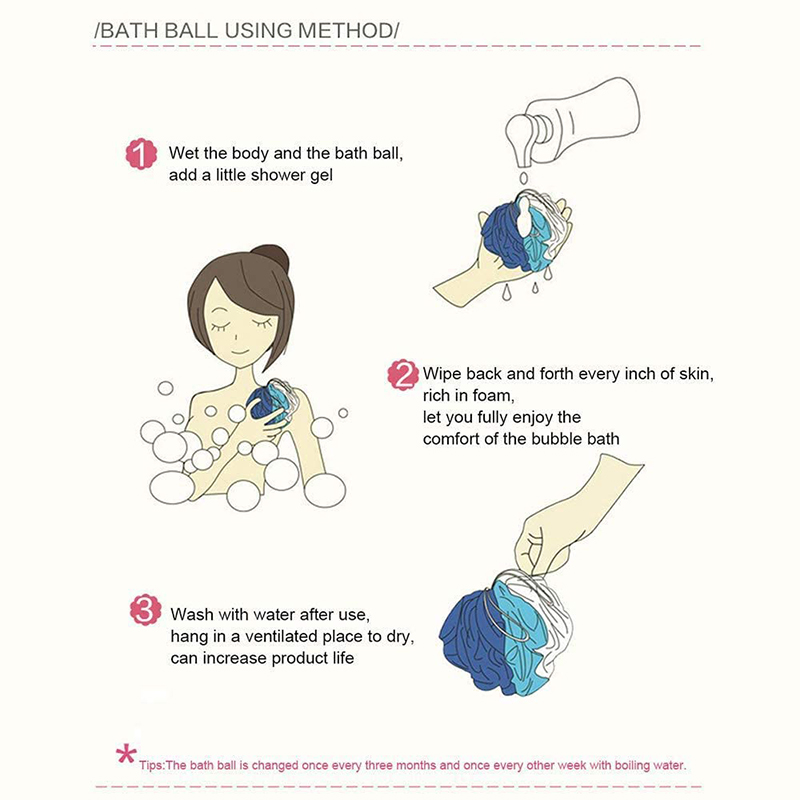 /BATH BALL USING METHOD/

1 Wet the body and the bath ball, add a little shower gel

2 Wipe back and forth every inch of skin, rich in foam, let you fully enjoy the comfort of the bubble bath

3 Wash with water after use, hang in a ventilated place to dry, can increase product life

* Tips:The bath ball is changed once every three months and once every other week with boiling water.