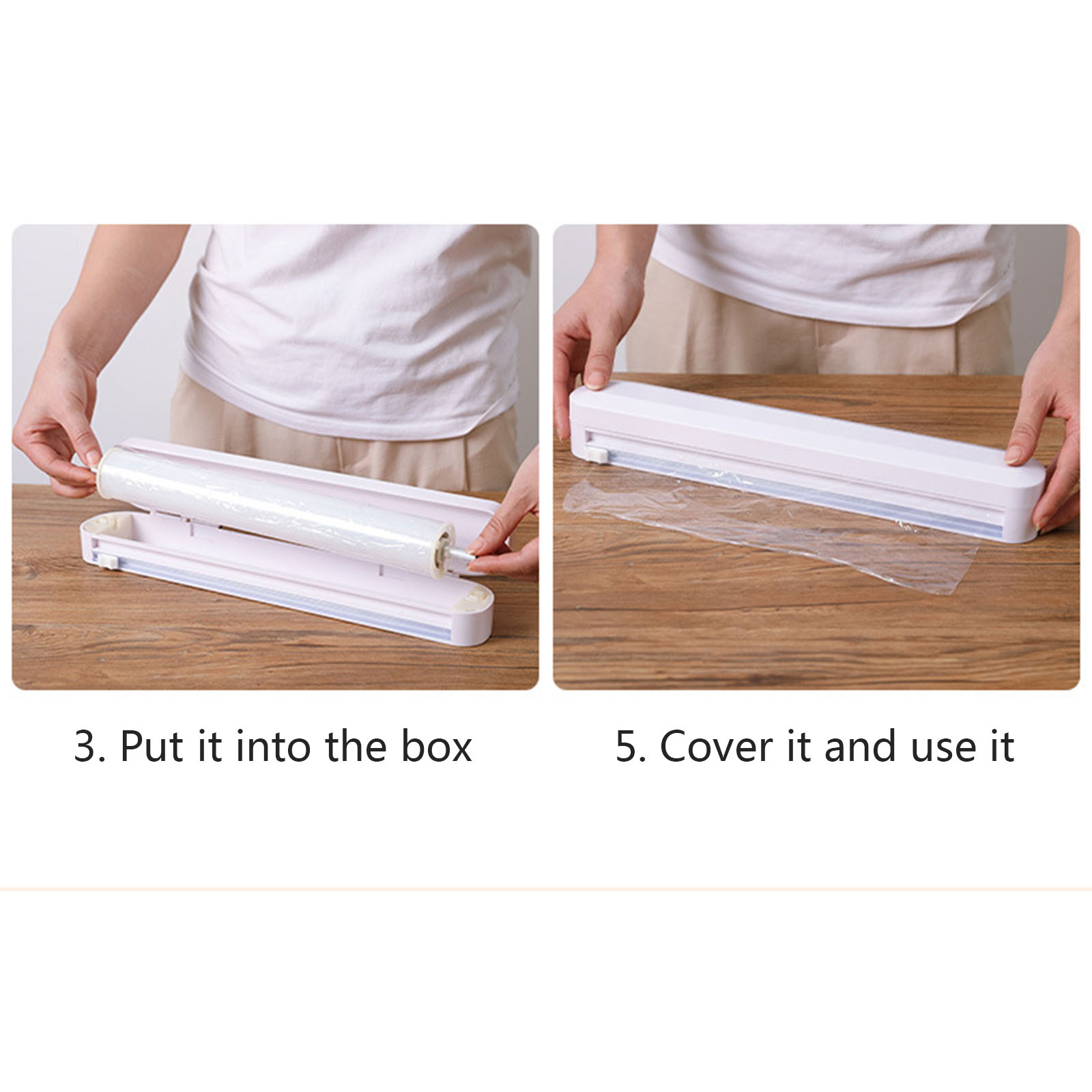 3. Put it into the box

5. Cover it and use it