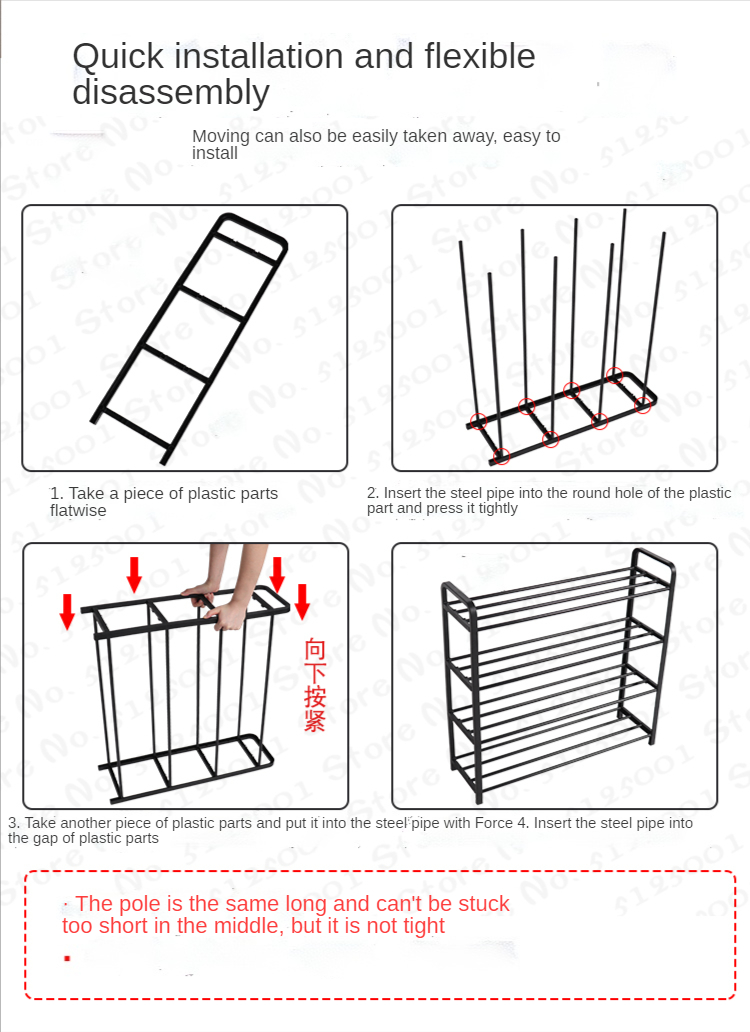 Quick installation and flexible disassembly

Moving can also be easily taken away, easy to install

1. Take a piece of plastic parts flatwise

2. Insert the steel pipe into the round hole of the plastic part and press it tightly

向下按紧

3. Take another piece of plastic parts and put it into the steel pipe with Force 4. Insert the steel pipe into the gap of plastic parts

· The pole is the same long and can't be stuck too short in the middle, but it is not tight

Store No. 5125001