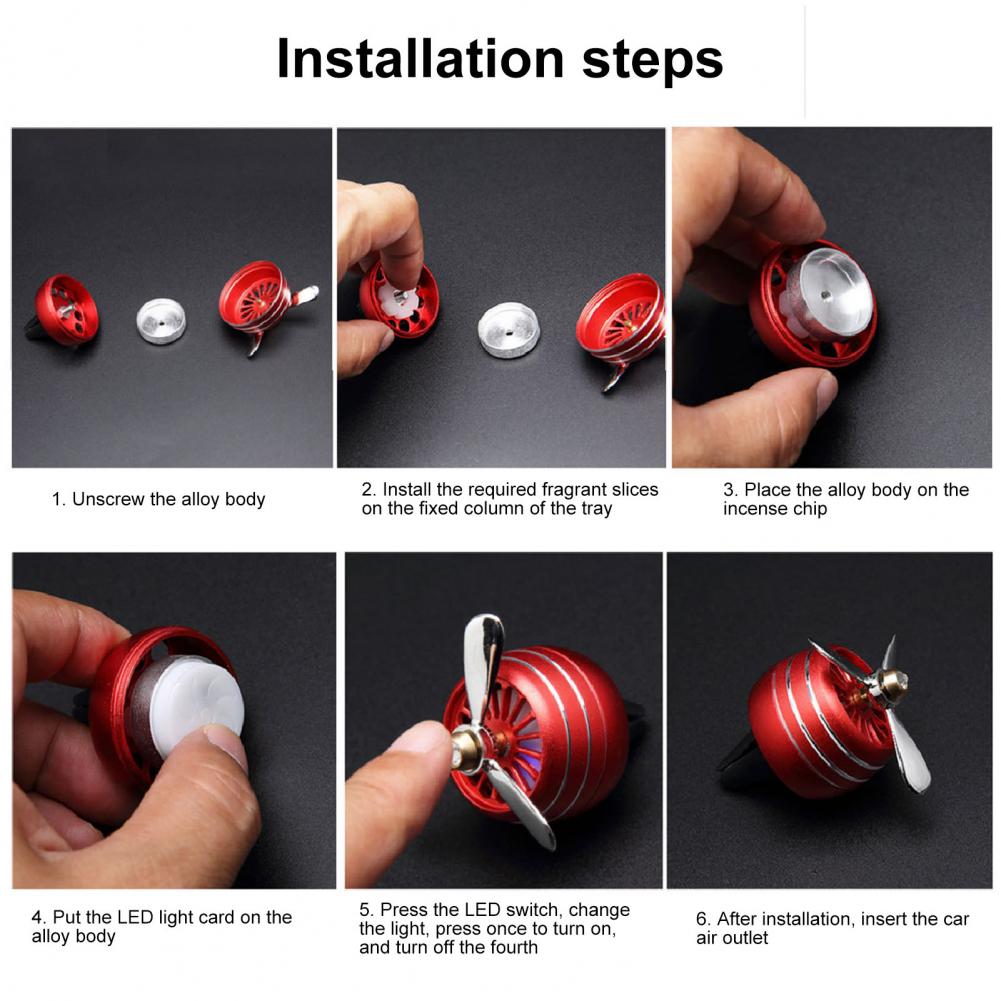 Installation steps

1. Unscrew the alloy body

2. Install the required fragrant slices on the fixed column of the tray

3. Place the alloy body on the incense chip

4. Put the LED light card on the alloy body

5. Press the LED switch, change the light, press once to turn on, and turn off the fourth

6. After installation, insert the car air outlet