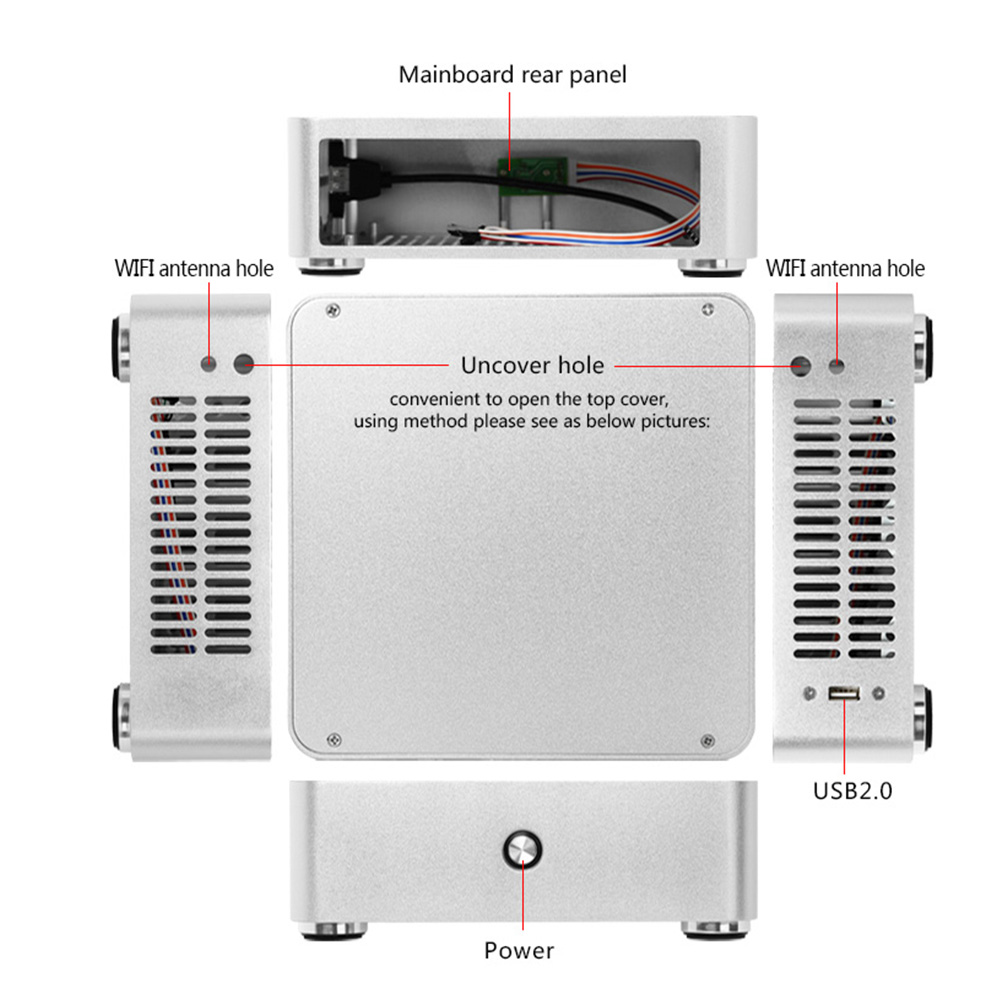 Mainboard rear panel

WIFI antenna hole

WIFI antenna hole

Uncover hole

convenient to open the top cover, using method please see as below pictures:

USB2.0

Power