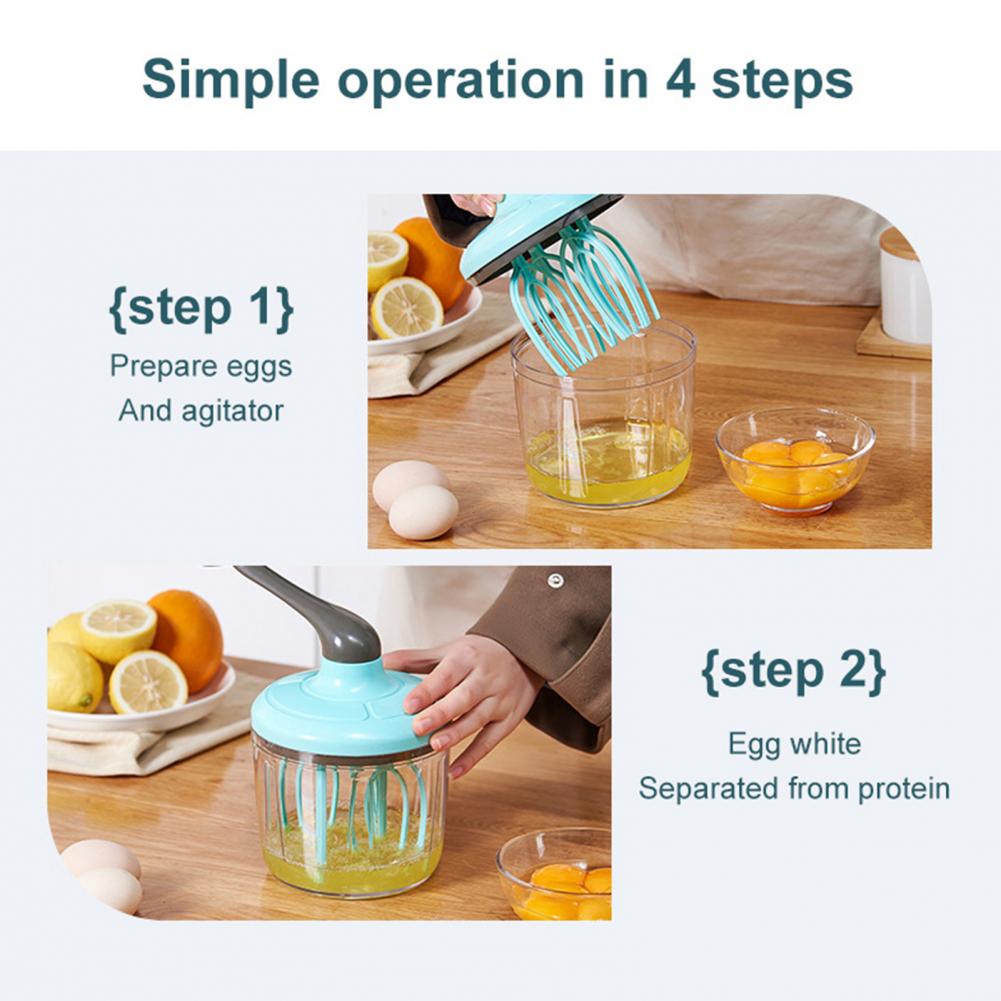 Simple operation in 4 steps

{step 1}
Prepare eggs
And agitator

{step 2}
Egg white
Separated from protein