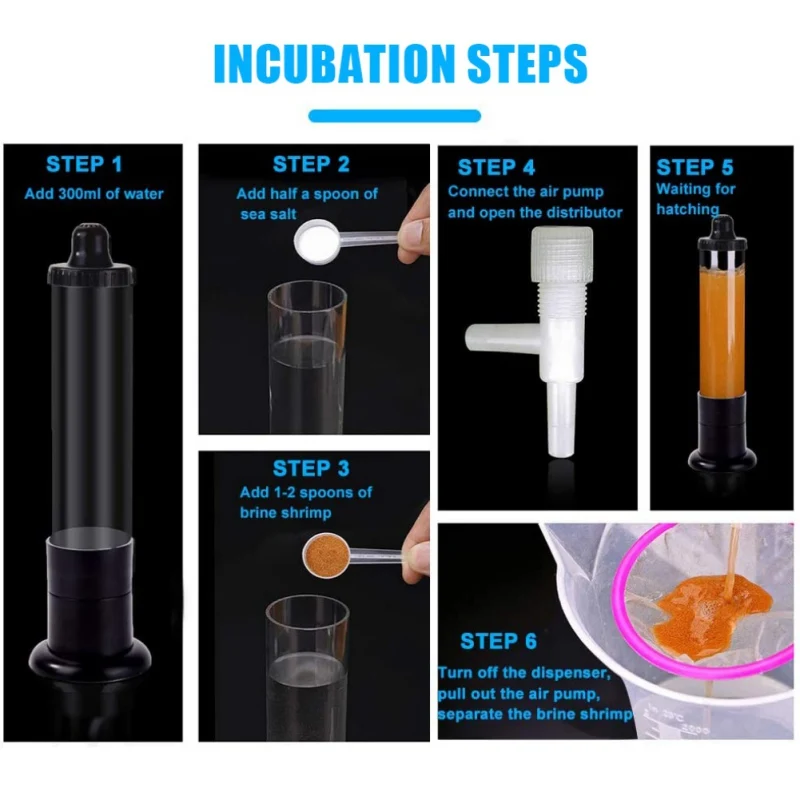 INCUBATION STEPS

STEP 1
Add 300ml of water

STEP 2
Add half a spoon of sea salt

STEP 3
Add 1-2 spoons of brine shrimp

STEP 4
Connect the air pump and open the distributor

STEP 5
Waiting for hatching

STEP 6
Turn off the dispenser, pull out the air pump, separate the brine shrimp