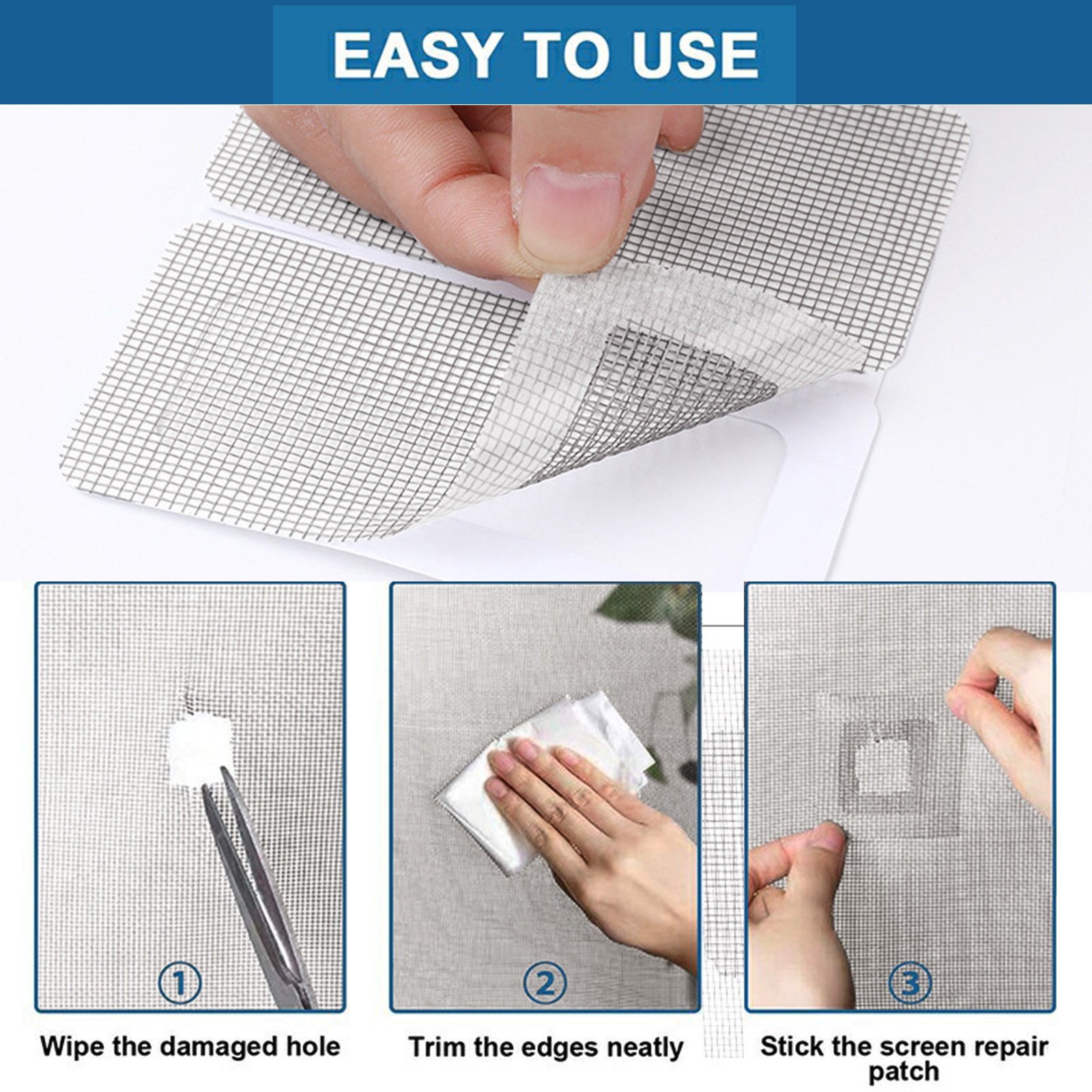 EASY TO USE

①

Wipe the damaged hole

②

Trim the edges neatly

③

Stick the screen repair patch