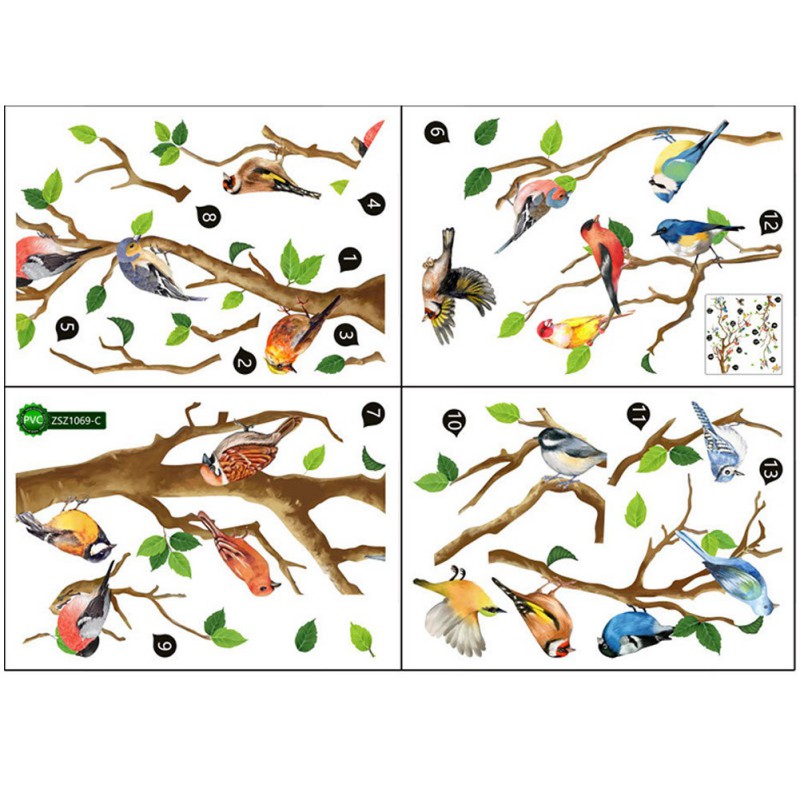 8
4
1
5
2
3
6
12
PVC ZSZ1069-C
7
9
10
11
13