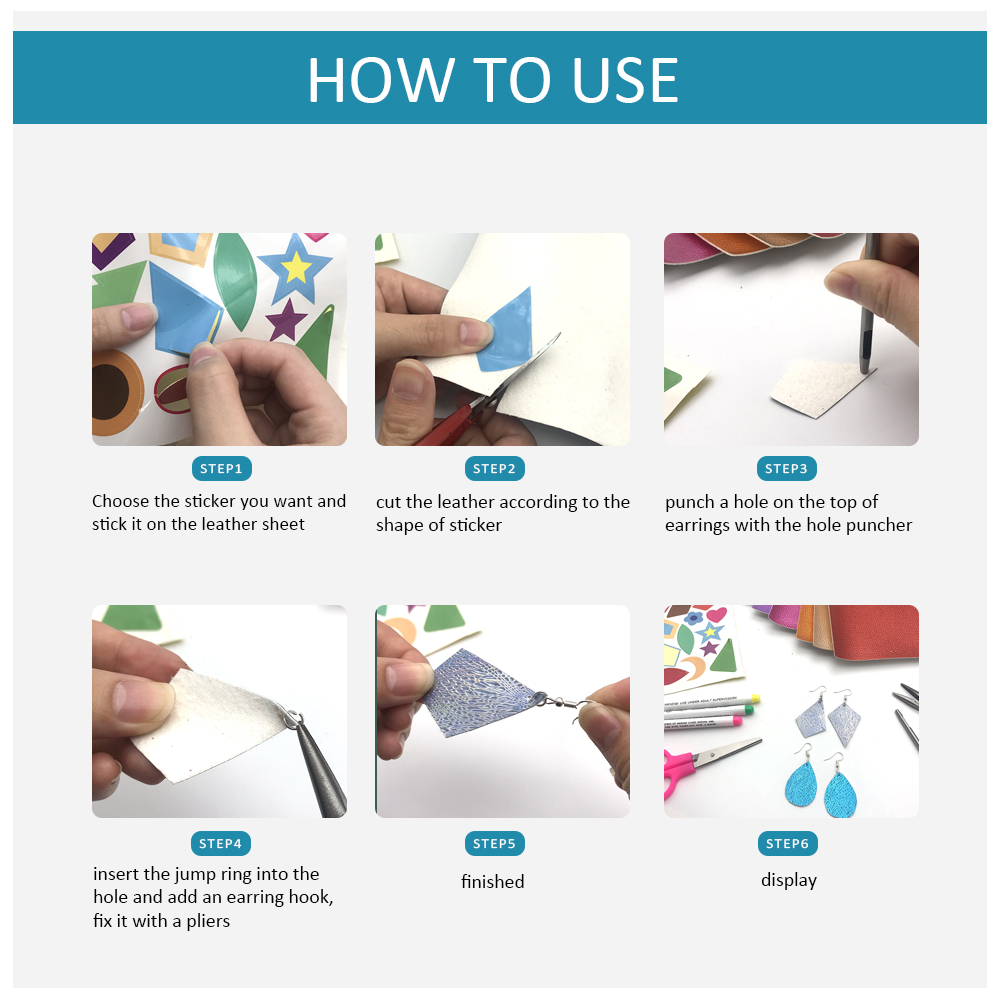 HOW TO USE

STEP1
Choose the sticker you want and stick it on the leather sheet

STEP2
cut the leather according to the shape of sticker

STEP3
punch a hole on the top of earrings with the hole puncher

STEP4
insert the jump ring into the hole and add an earring hook, fix it with a pliers

STEP5
finished

STEP6
display