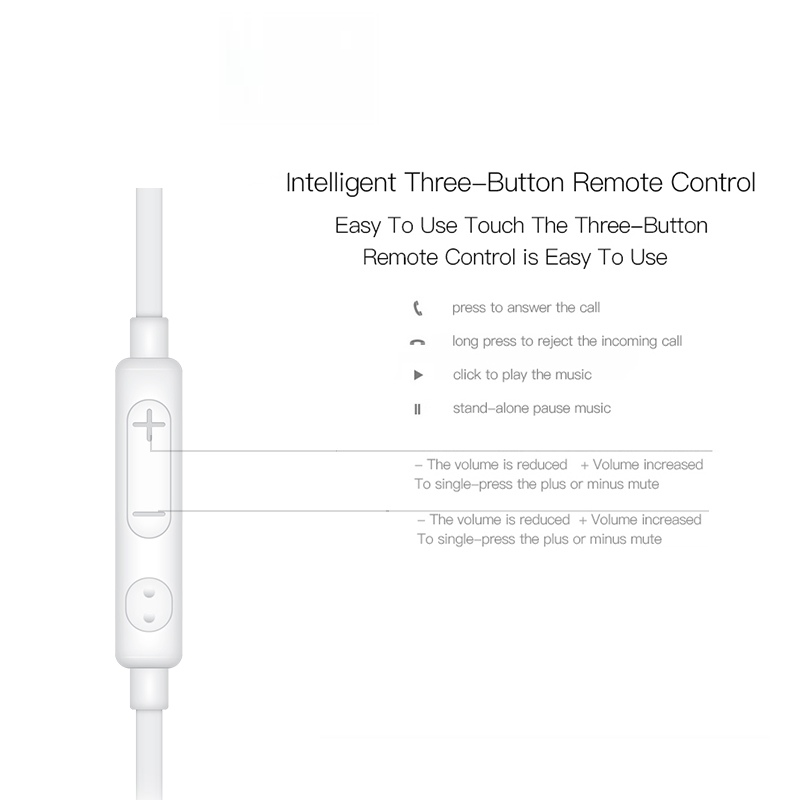 Intelligent Three–Button Remote Control

Easy To Use Touch The Three–Button Remote Control is Easy To Use

press to answer the call

long press to reject the incoming call

click to play the music

stand–alone pause music

– The volume is reduced + Volume increased
To single–press the plus or minus mute

– The volume is reduced + Volume increased
To single–press the plus or minus mute