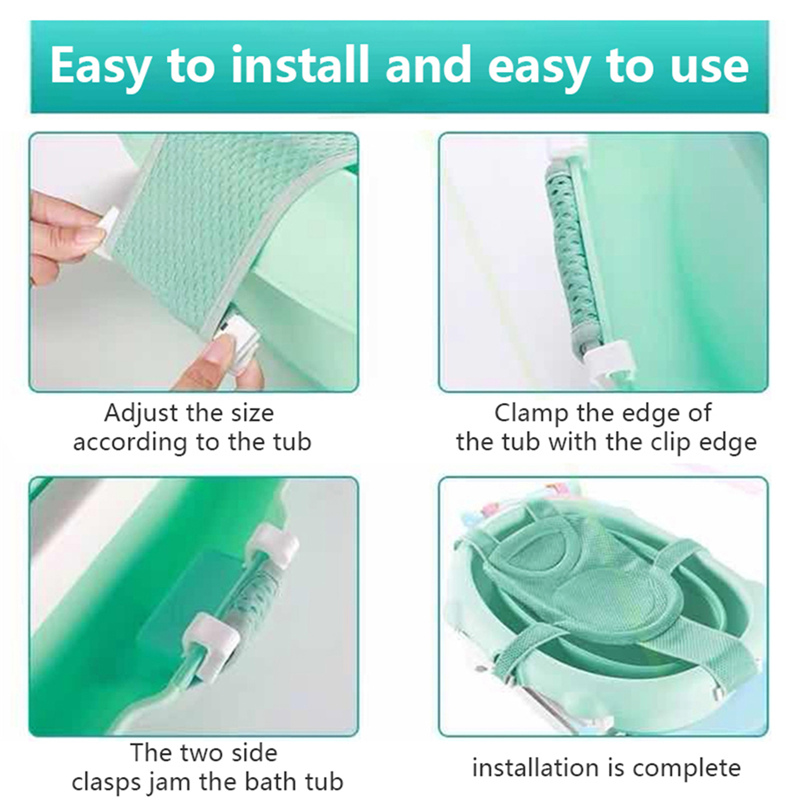 Easy to install and easy to use

Adjust the size according to the tub

Clamp the edge of the tub with the clip edge

The two side clasps jam the bath tub

installation is complete