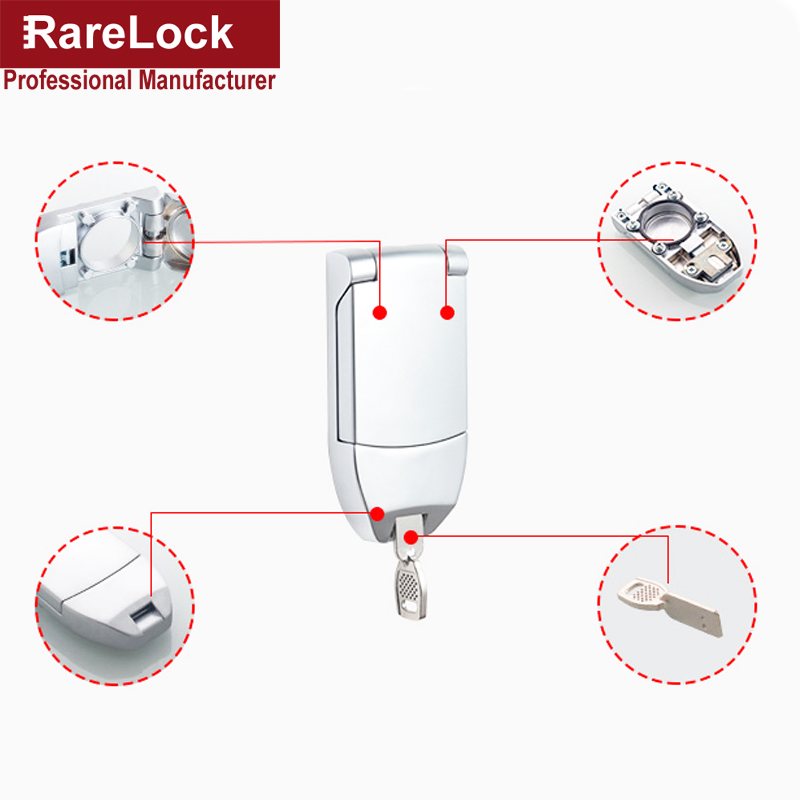 RareLock
Professional Manufacturer