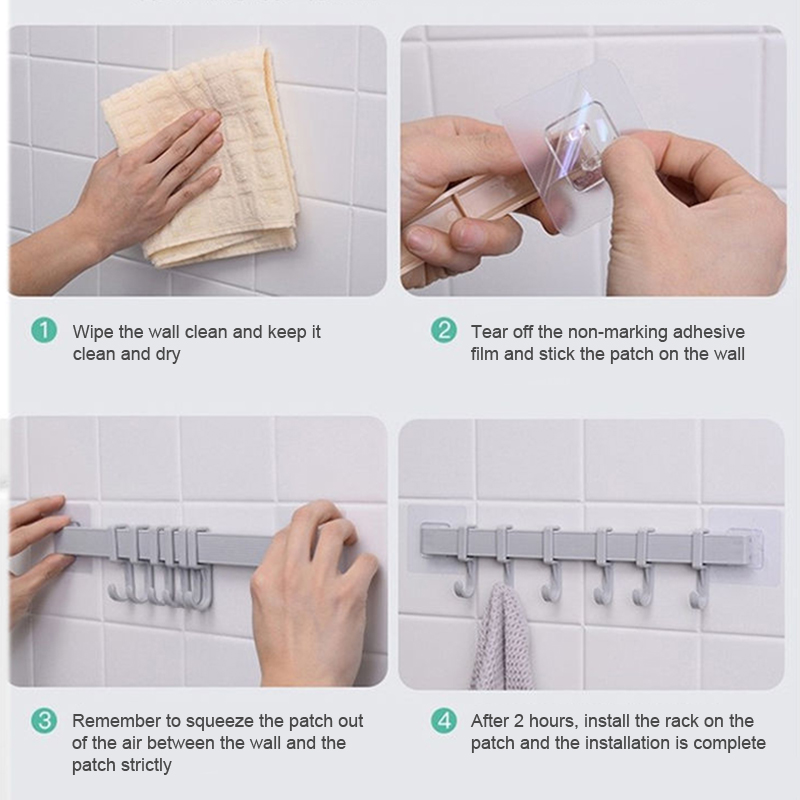 1 Wipe the wall clean and keep it clean and dry

2 Tear off the non-marking adhesive film and stick the patch on the wall

3 Remember to squeeze the patch out of the air between the wall and the patch strictly

4 After 2 hours, install the rack on the patch and the installation is complete