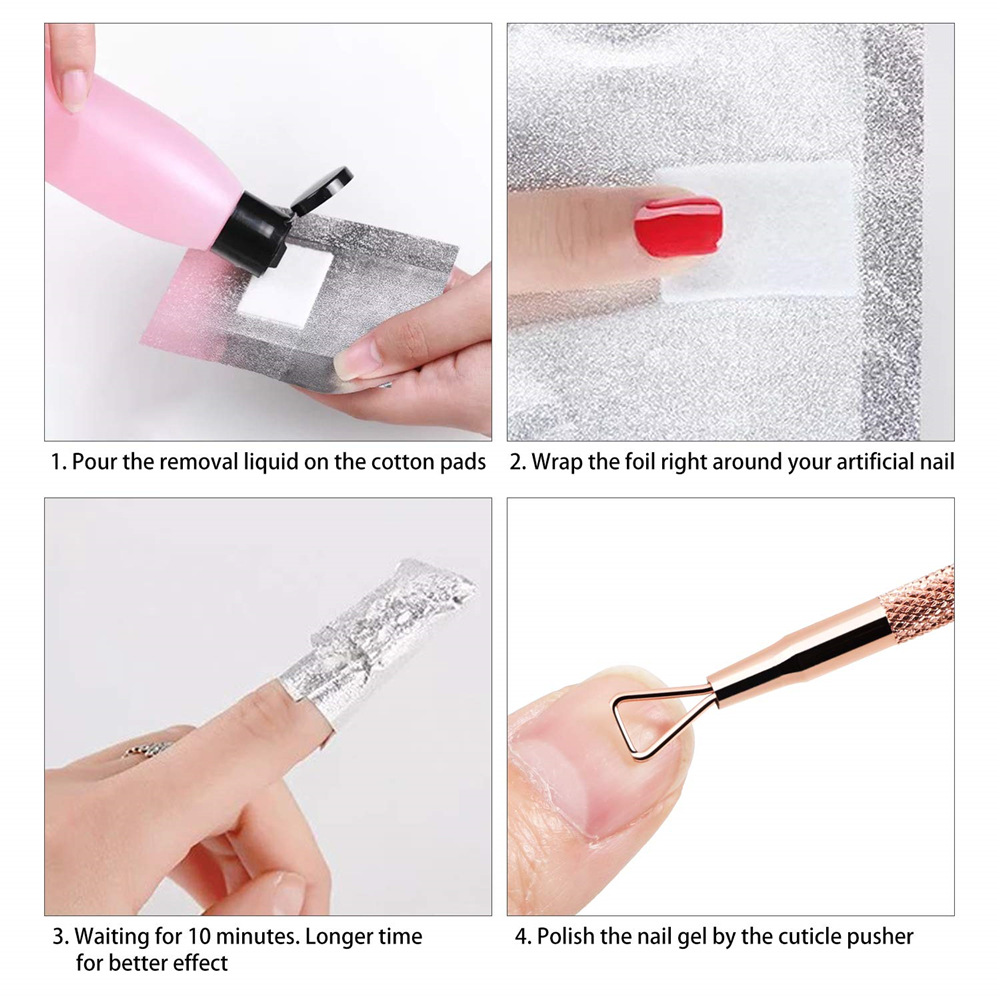 1. Pour the removal liquid on the cotton pads

2. Wrap the foil right around your artificial nail

3. Waiting for 10 minutes. Longer time for better effect

4. Polish the nail gel by the cuticle pusher