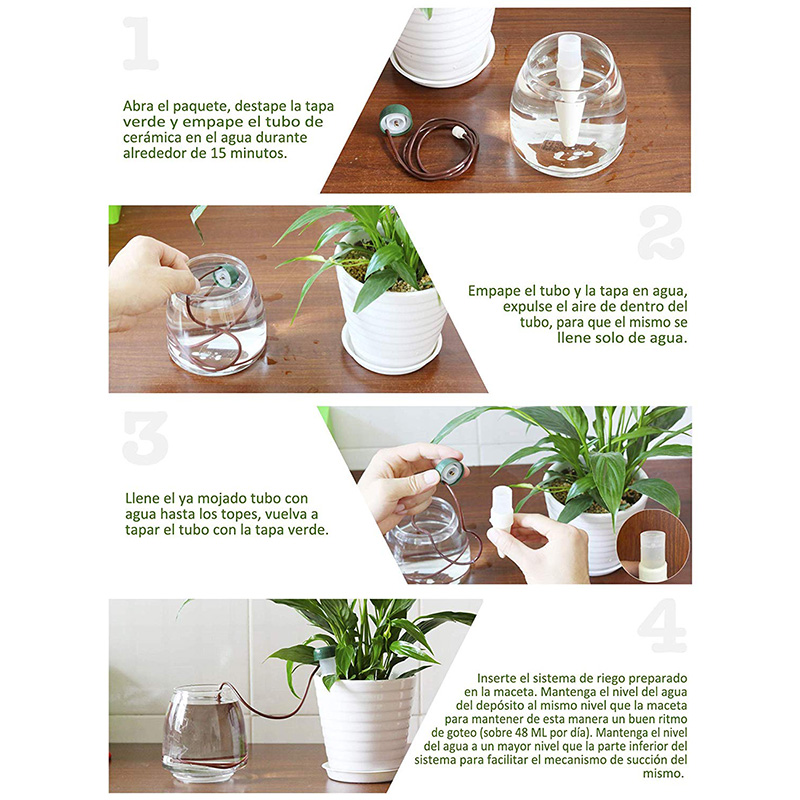 1

Abra el paquete, destape la tapa verde y empape el tubo de cerámica en el agua durante alrededor de 15 minutos.

2

Empape el tubo y la tapa en agua, expulse el aire de dentro del tubo, para que el mismo se llene solo de agua.

3

Llene el ya mojado tubo con agua hasta los topes, vuelva a tapar el tubo con la tapa verde.

4

Inserte el sistema de riego preparado en la maceta. Mantenga el nivel del agua del depósito al mismo nivel que la maceta para mantener de esta manera un buen ritmo de goteo (sobre 48 ML por día). Mantenga el nivel del agua a un mayor nivel que la parte inferior del sistema para facilitar el mecanismo de succión del mismo.