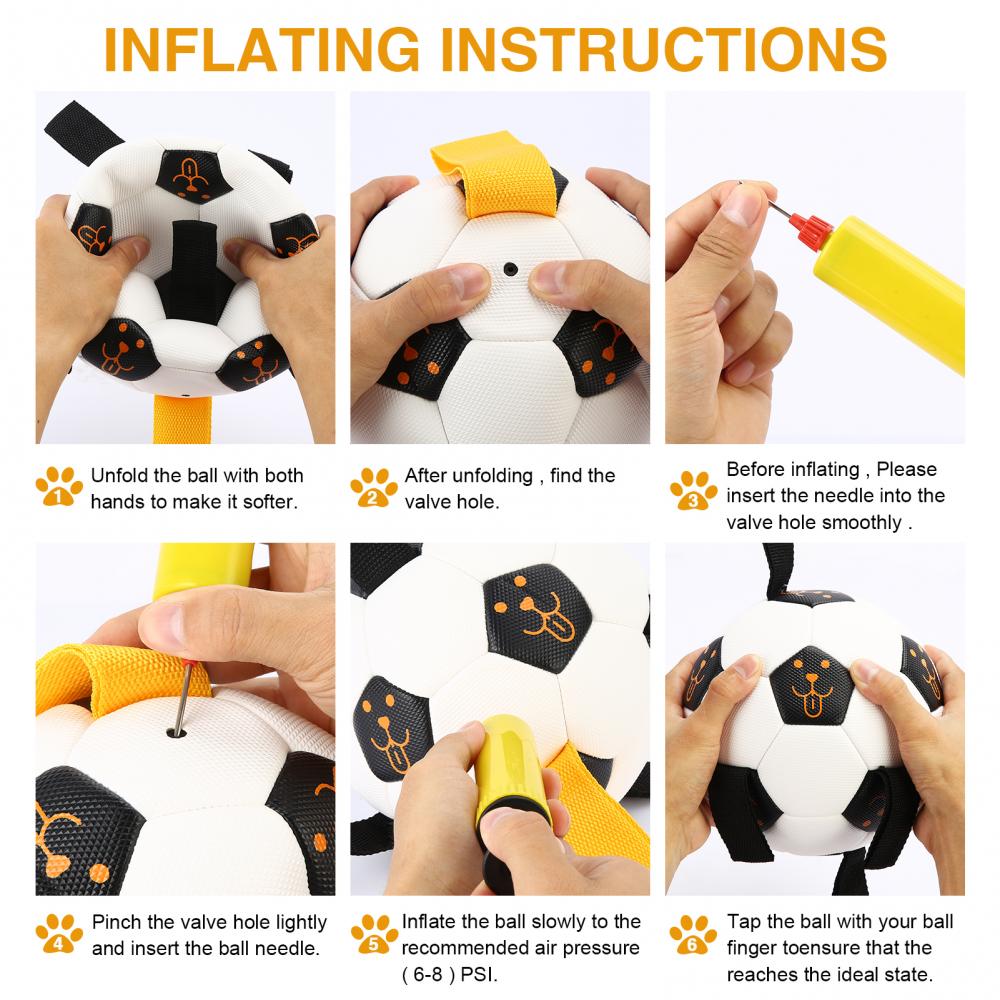 INFLATING INSTRUCTIONS

1 Unfold the ball with both hands to make it softer.

2 After unfolding , find the valve hole.

3 Before inflating , Please insert the needle into the valve hole smoothly .

4 Pinch the valve hole lightly and insert the ball needle.

5 Inflate the ball slowly to the recommended air pressure ( 6-8 ) PSI.

6 Tap the ball with your ball finger toensure that the reaches the ideal state.