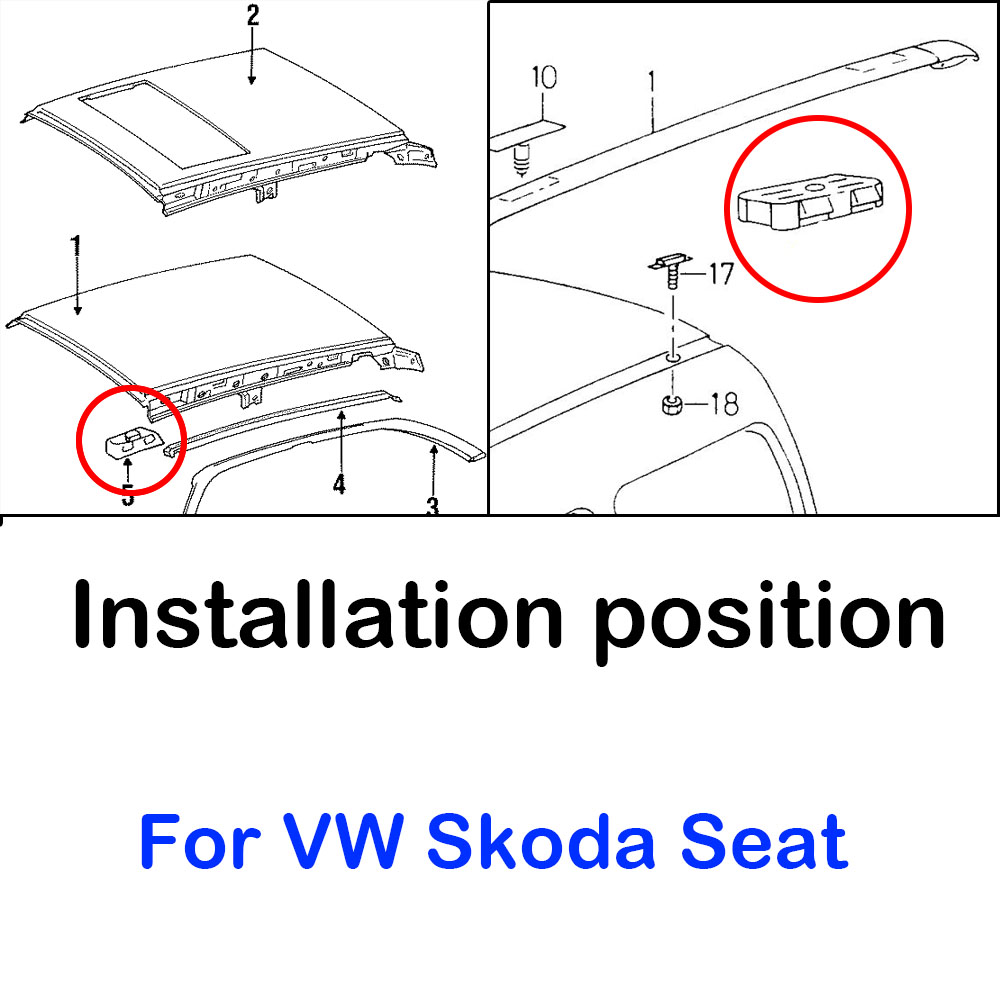 2

1

5

4

3

10

1

17

18

Installation position

For VW Skoda Seat